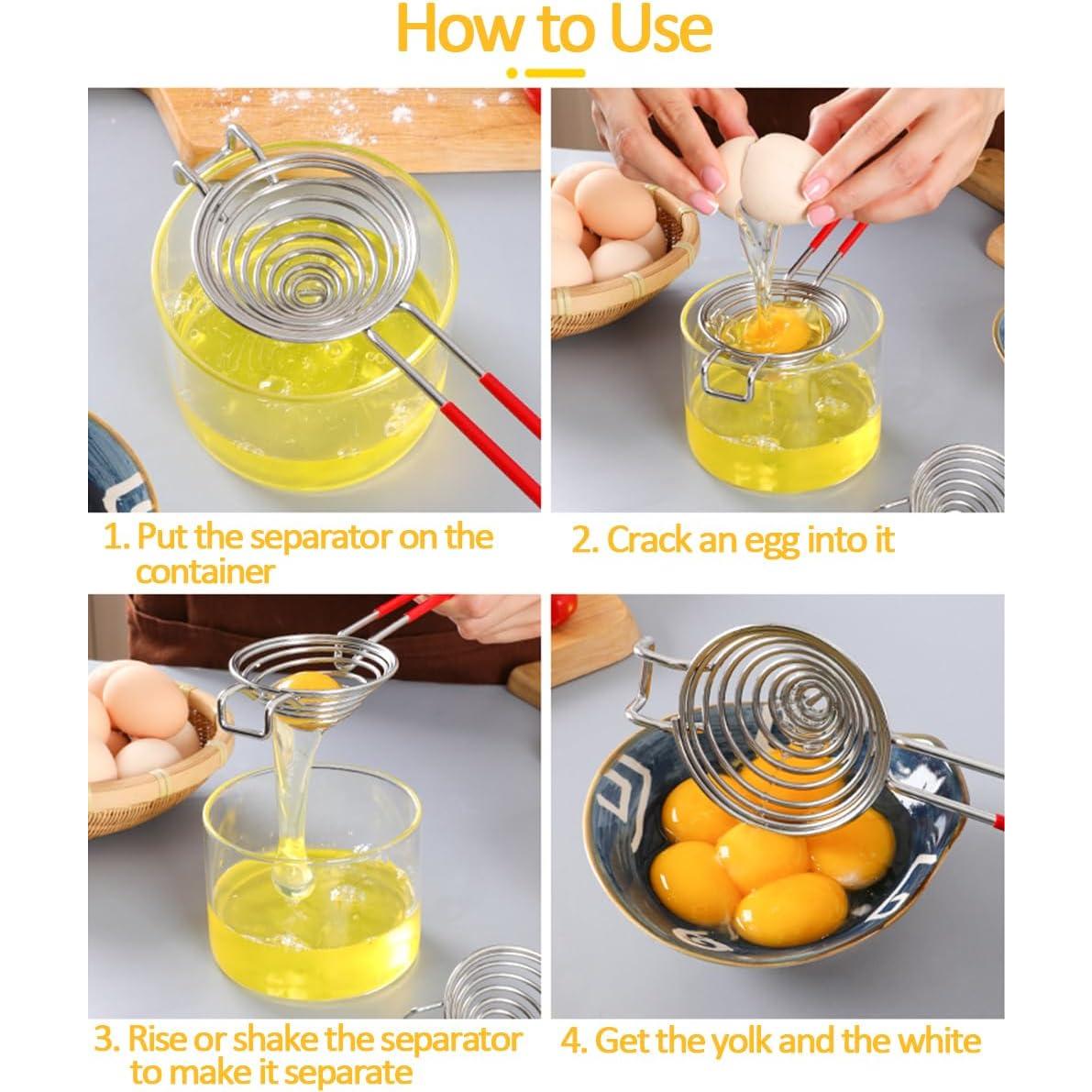 How to Use

1. Put the separator on the container

2. Crack an egg into it

3. Rise or shake the separator to make it separate

4. Get the yolk and the white