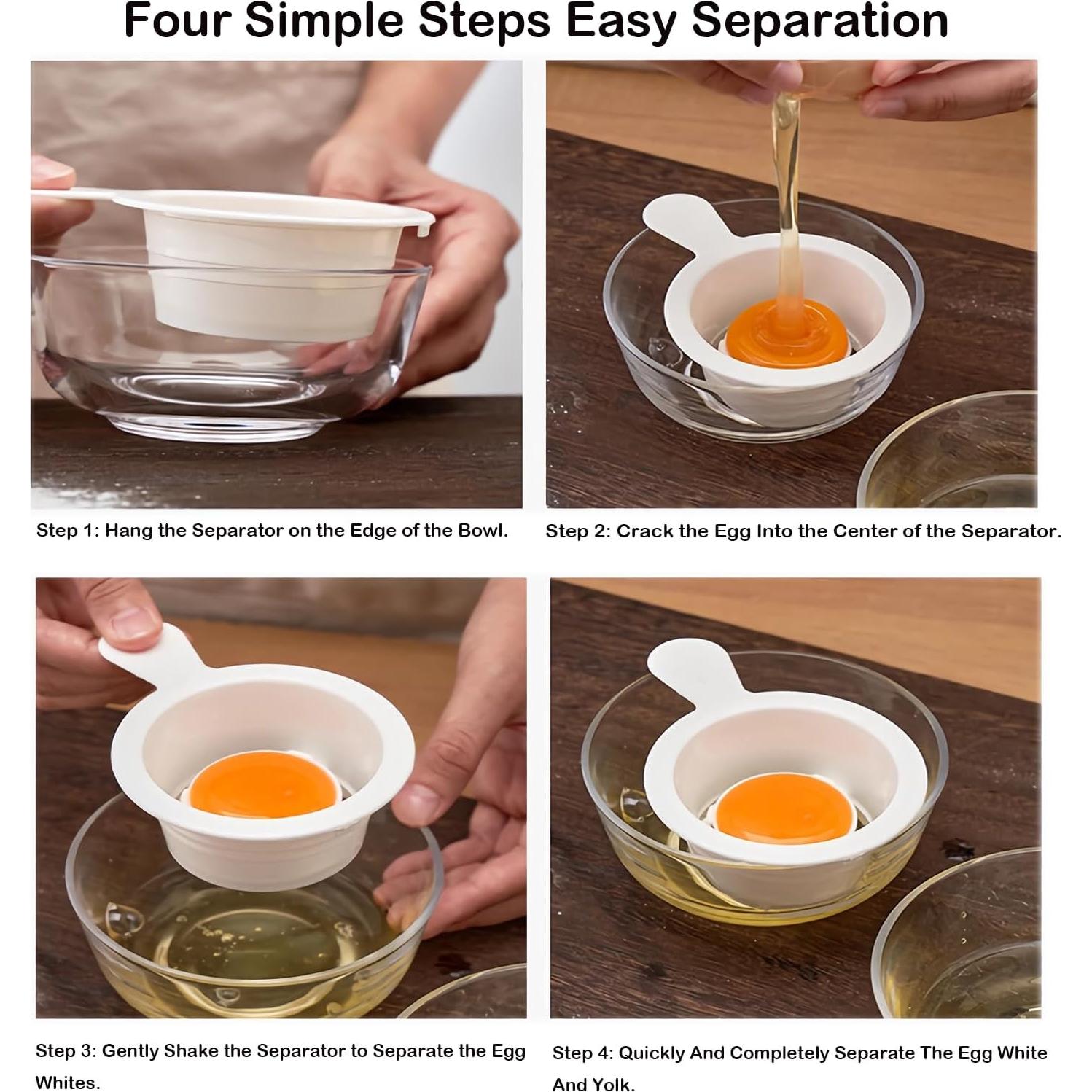 Four Simple Steps Easy Separation

Step 1: Hang the Separator on the Edge of the Bowl.

Step 2: Crack the Egg Into the Center of the Separator.

Step 3: Gently Shake the Separator to Separate the Egg Whites.

Step 4: Quickly And Completely Separate The Egg White And Yolk.