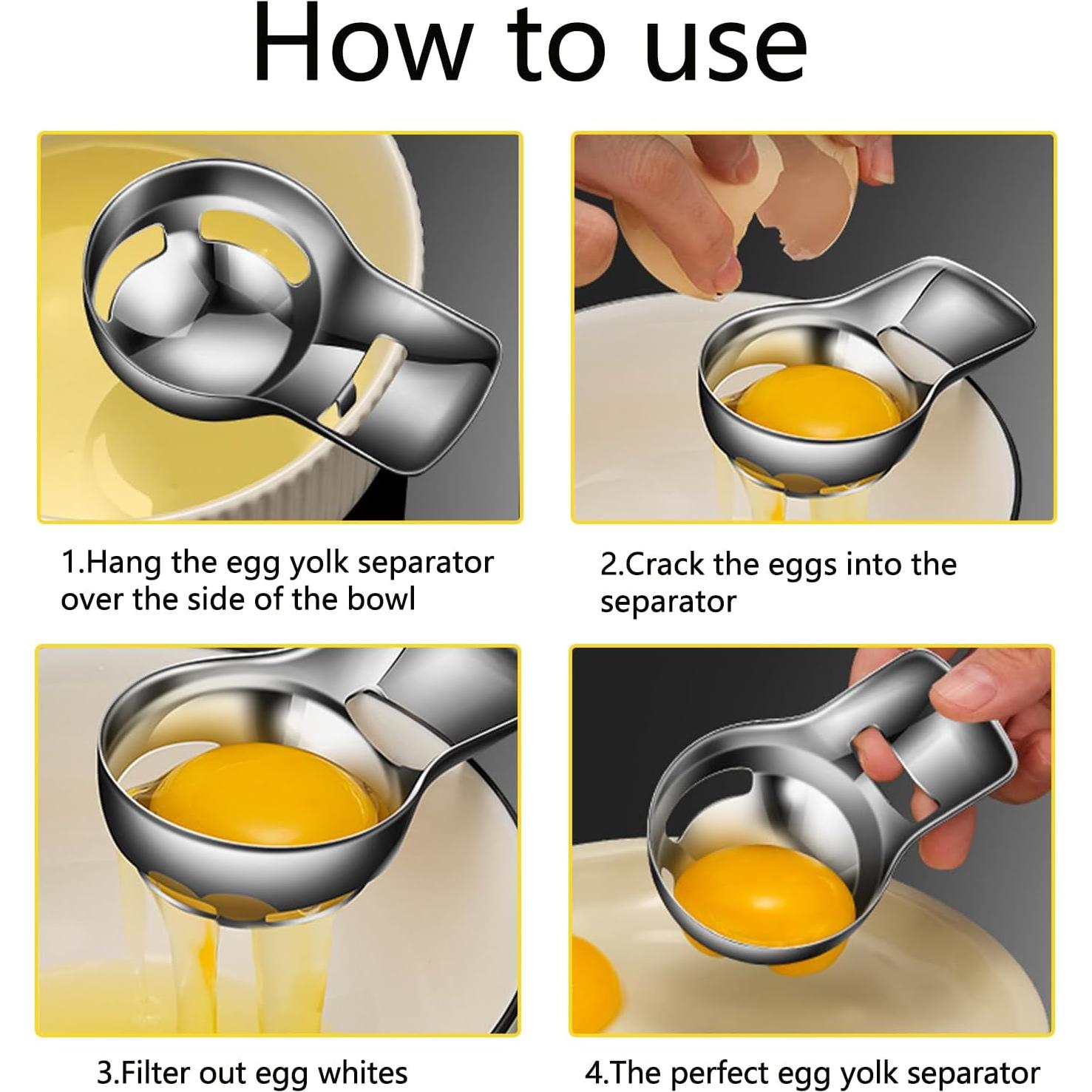 How to use

1.Hang the egg yolk separator over the side of the bowl

2.Crack the eggs into the separator

3.Filter out egg whites

4.The perfect egg yolk separator