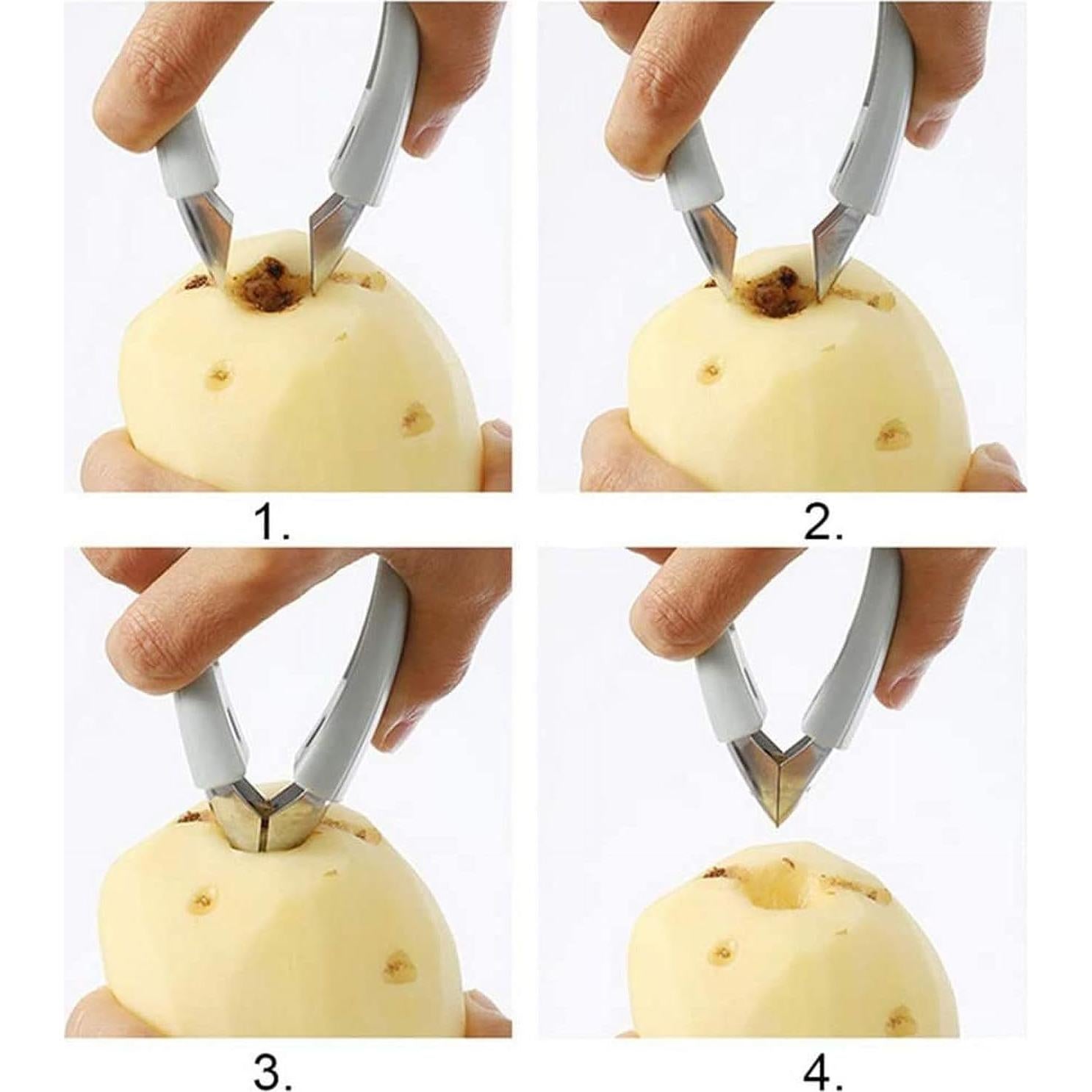 1.

2.

3.

4.