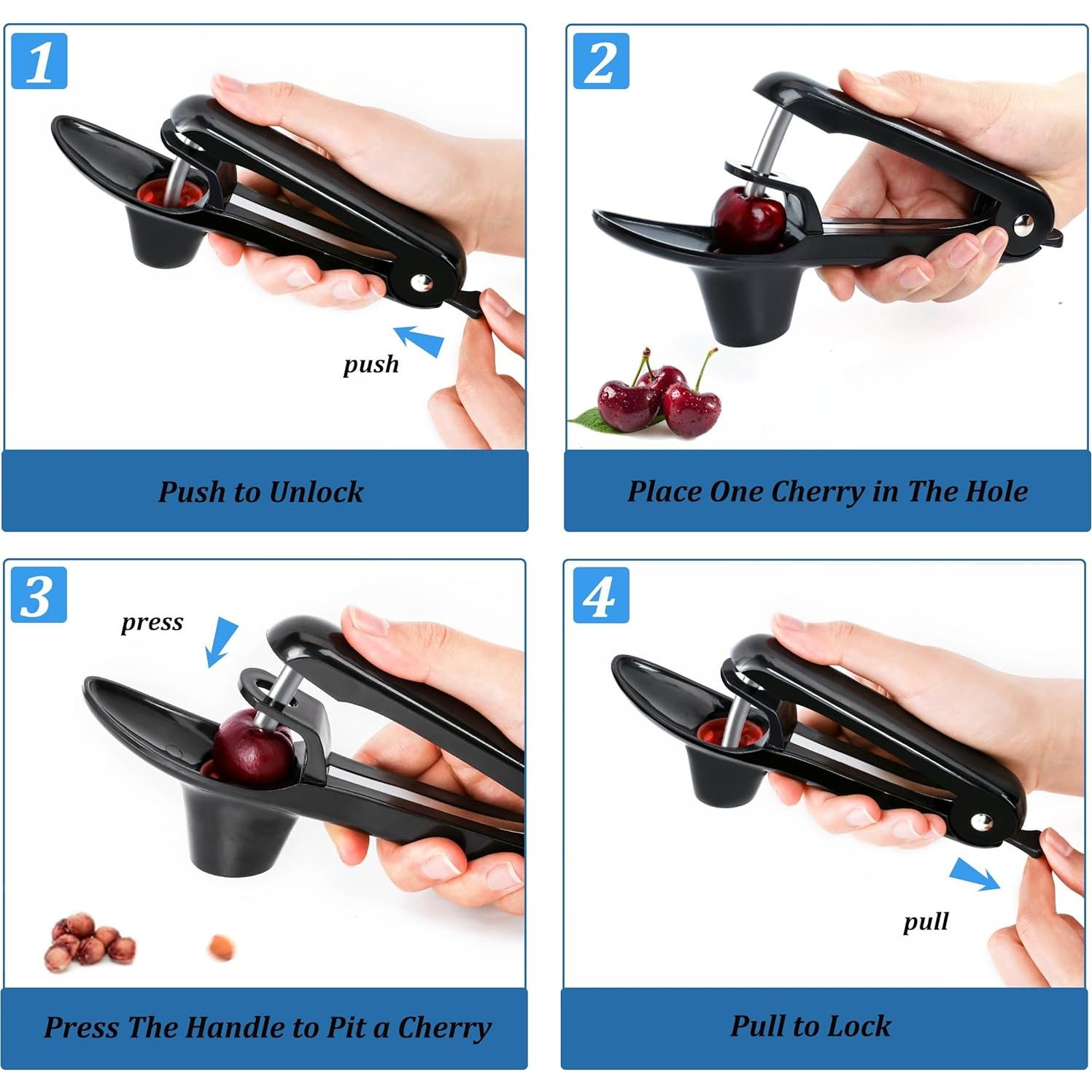 1

push

Push to Unlock

2

Place One Cherry in The Hole

3

press

Press The Handle to Pit a Cherry

4

pull

Pull to Lock