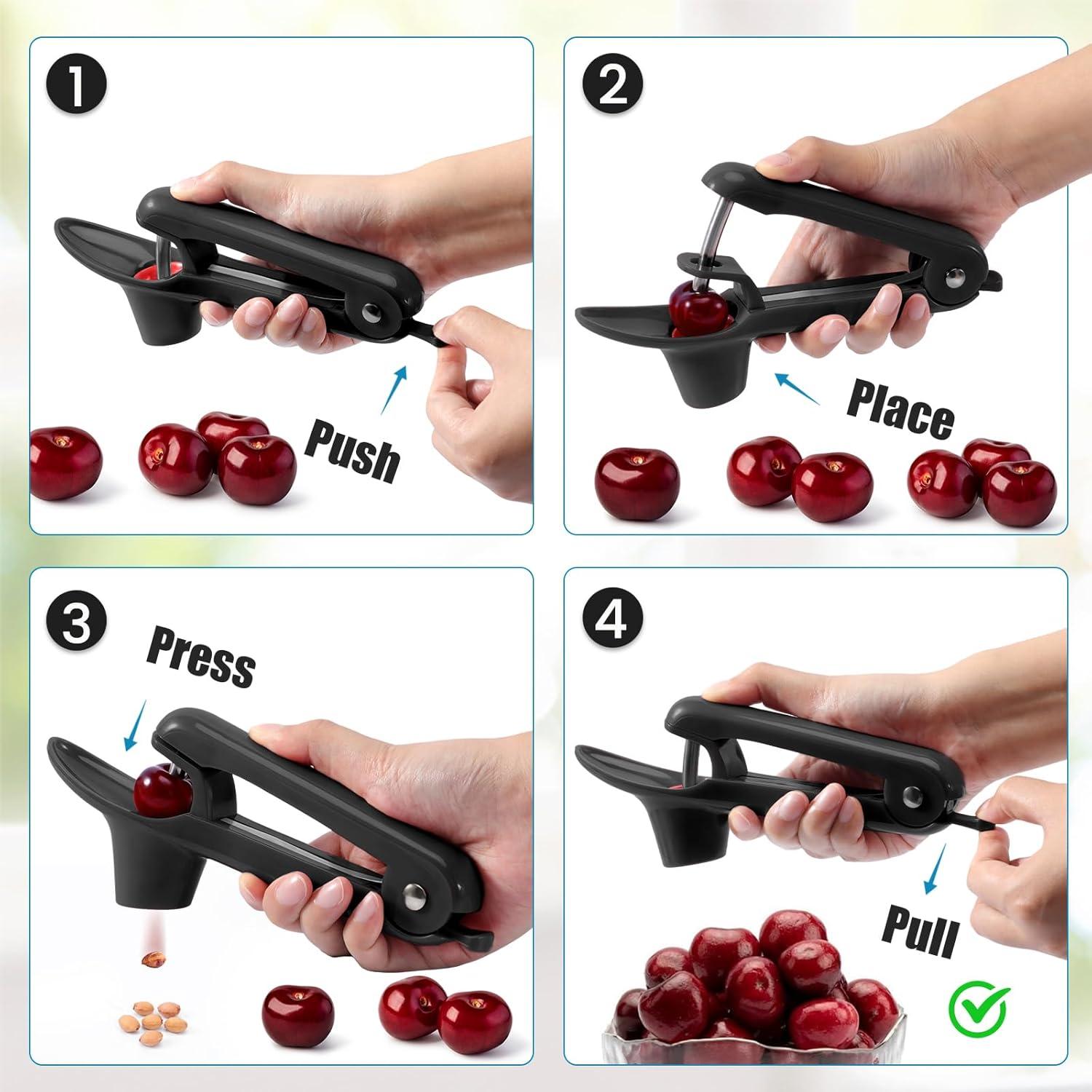 1

Push

2

Place

3

Press

4

Pull