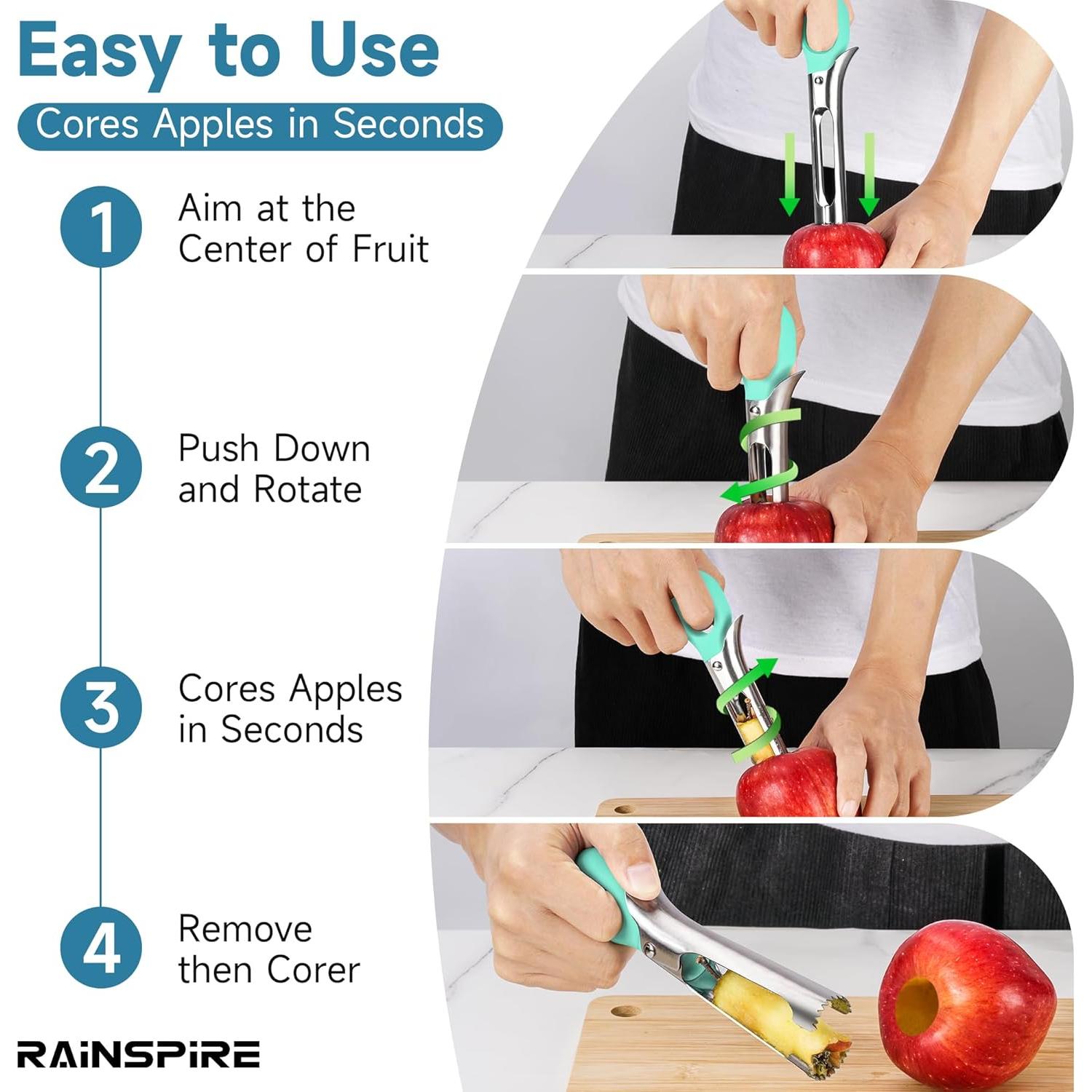 Easy to Use

Cores Apples in Seconds

1 Aim at the Center of Fruit

2 Push Down and Rotate

3 Cores Apples in Seconds

4 Remove then Corer

RAiNSPiRE