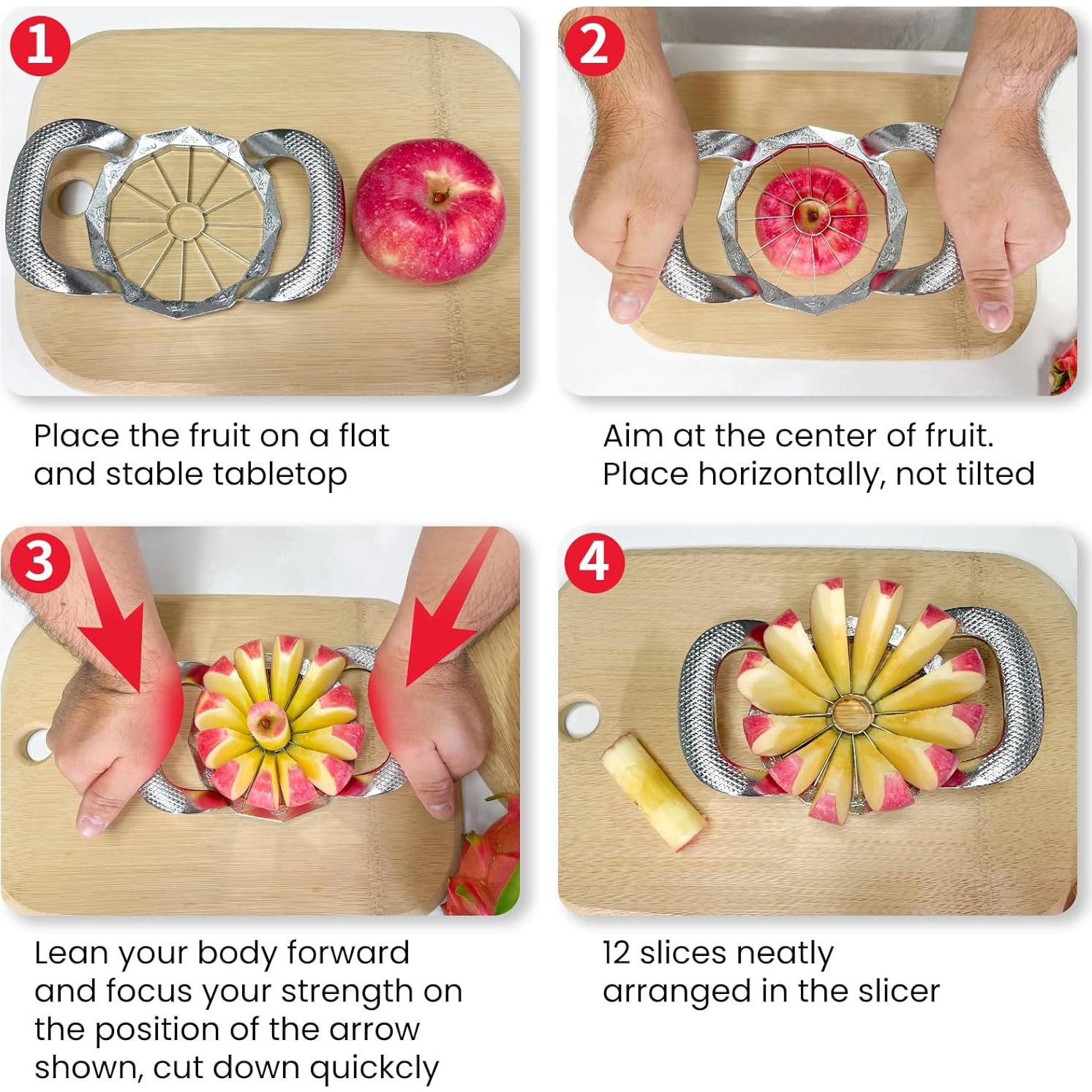 1

Place the fruit on a flat and stable tabletop

2

Aim at the center of fruit. Place horizontally, not tilted

3

Lean your body forward and focus your strength on the position of the arrow shown, cut down quickcly

4

12 slices neatly arranged in the slicer