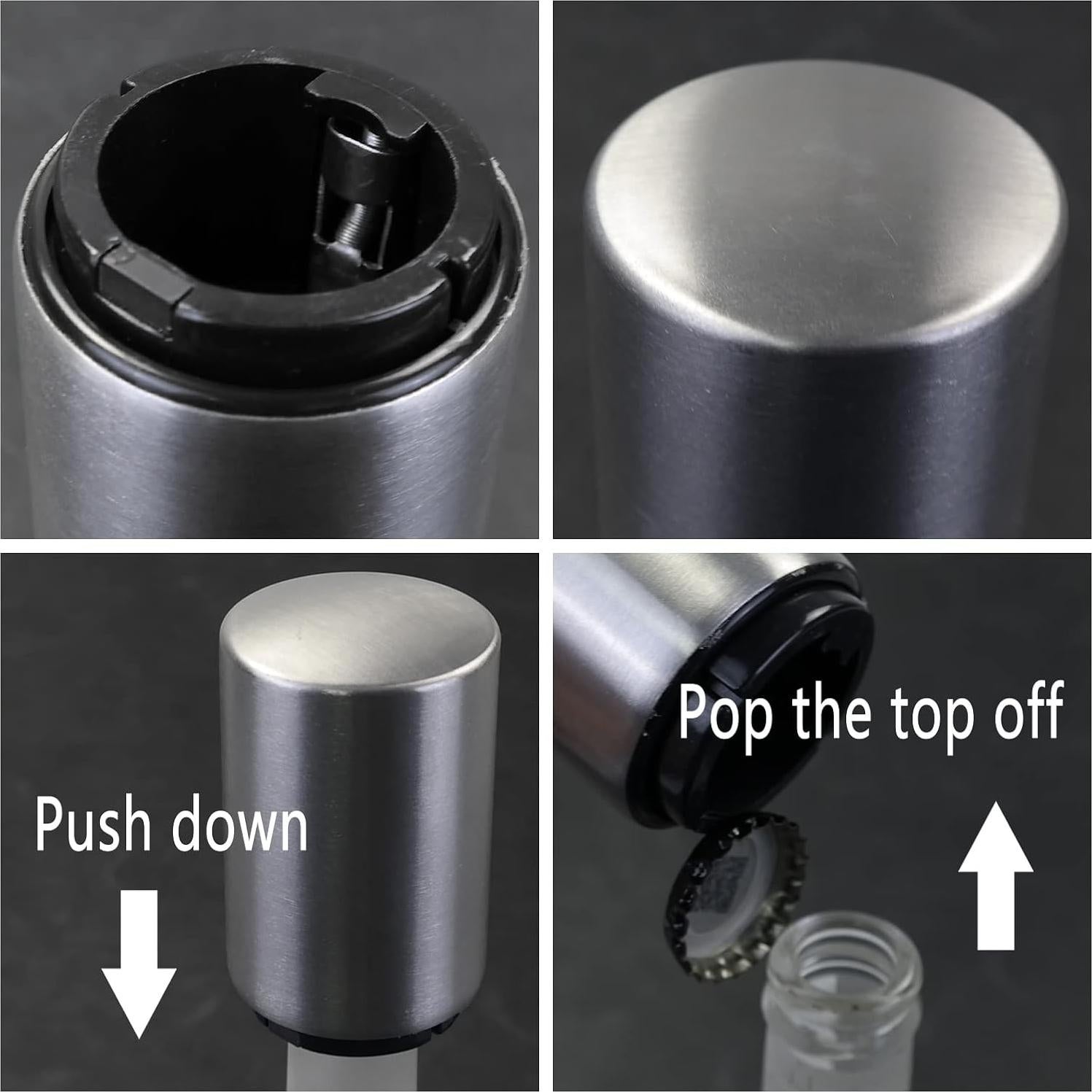 Push down

Pop the top off