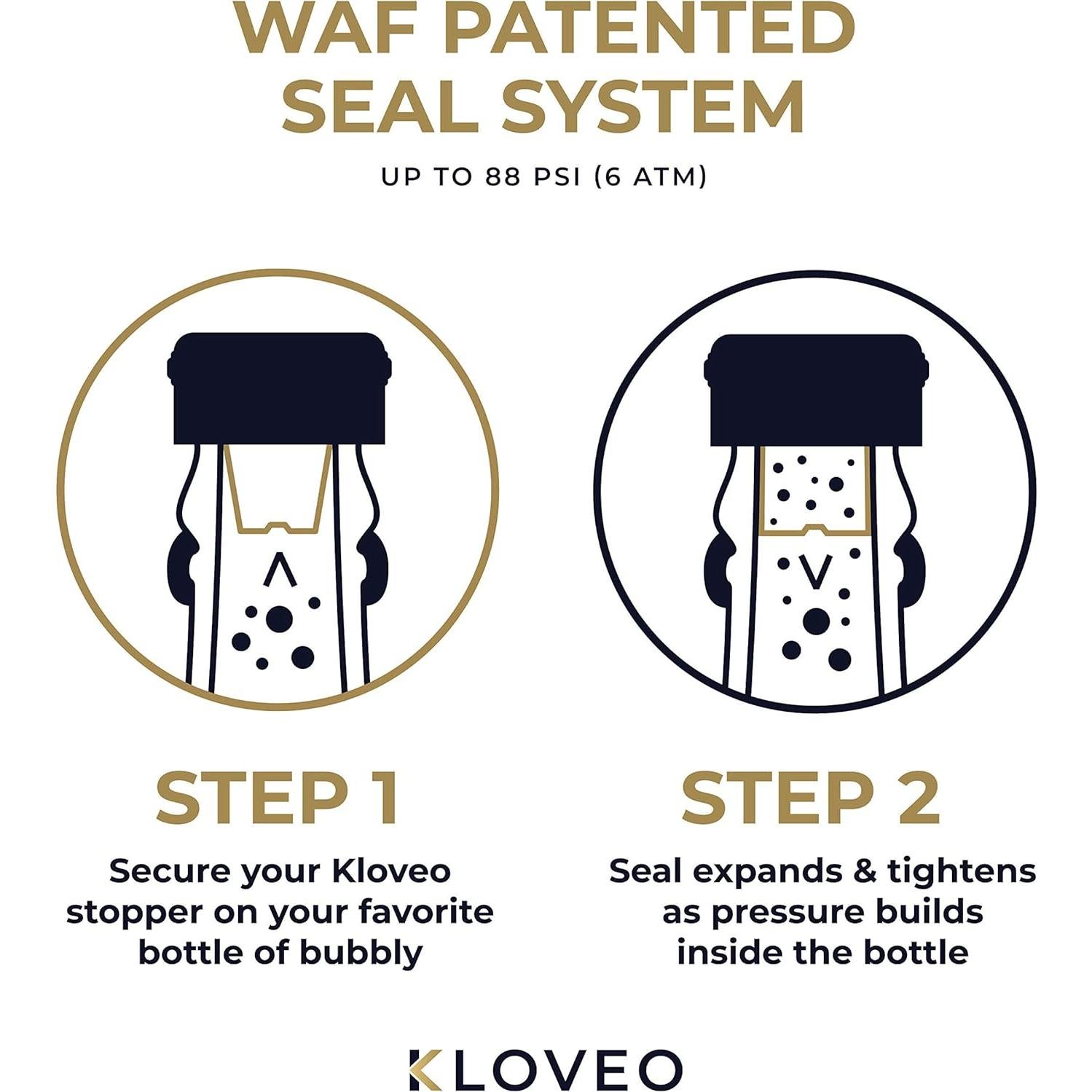 WAF PATENTED SEAL SYSTEM

UP TO 88 PSI (6 ATM)

STEP 1

Secure your Kloveo stopper on your favorite bottle of bubbly

STEP 2

Seal expands & tightens as pressure builds inside the bottle

KLOVEO