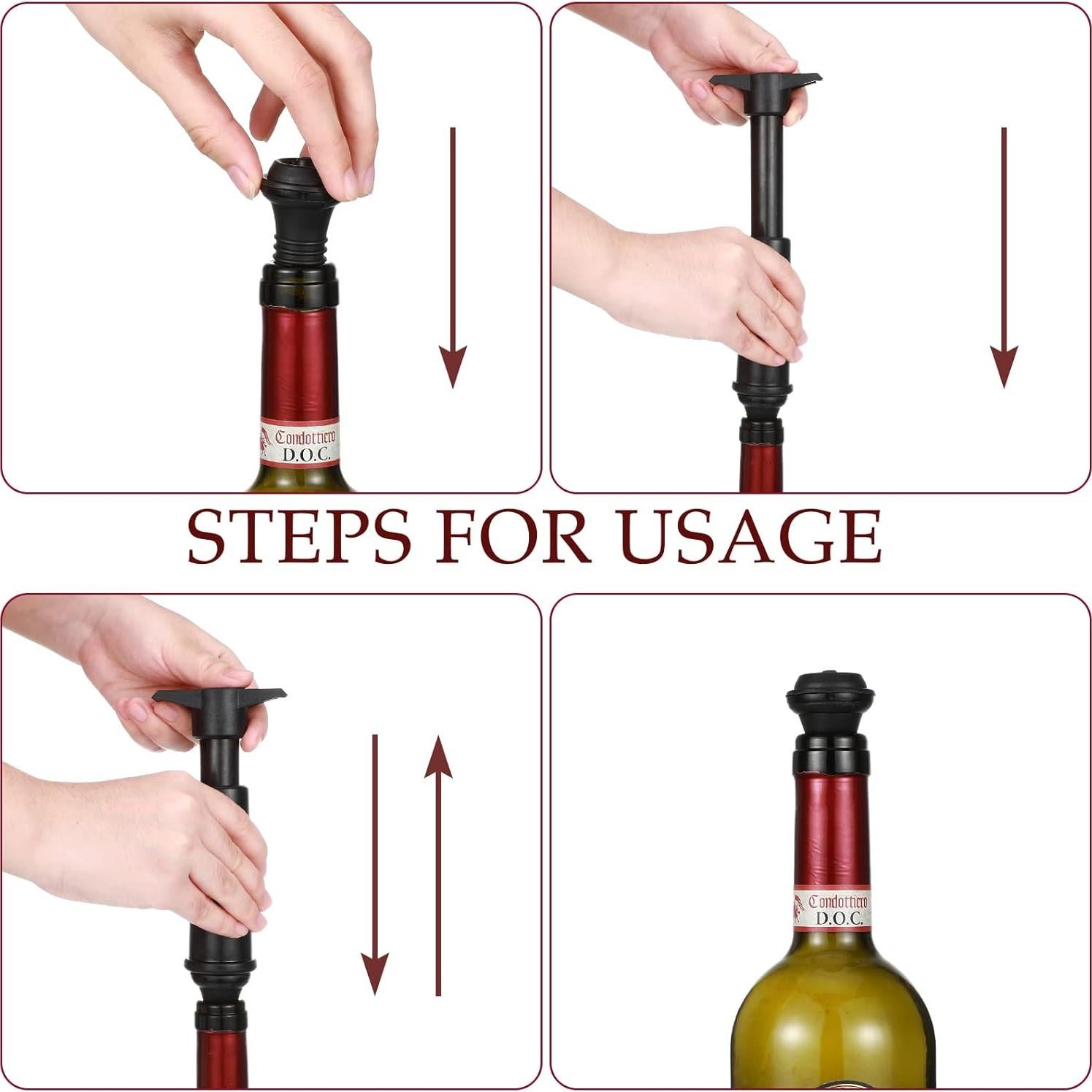 Condottiero
D.O.C.

STEPS FOR USAGE

Condottiero
D.O.C.