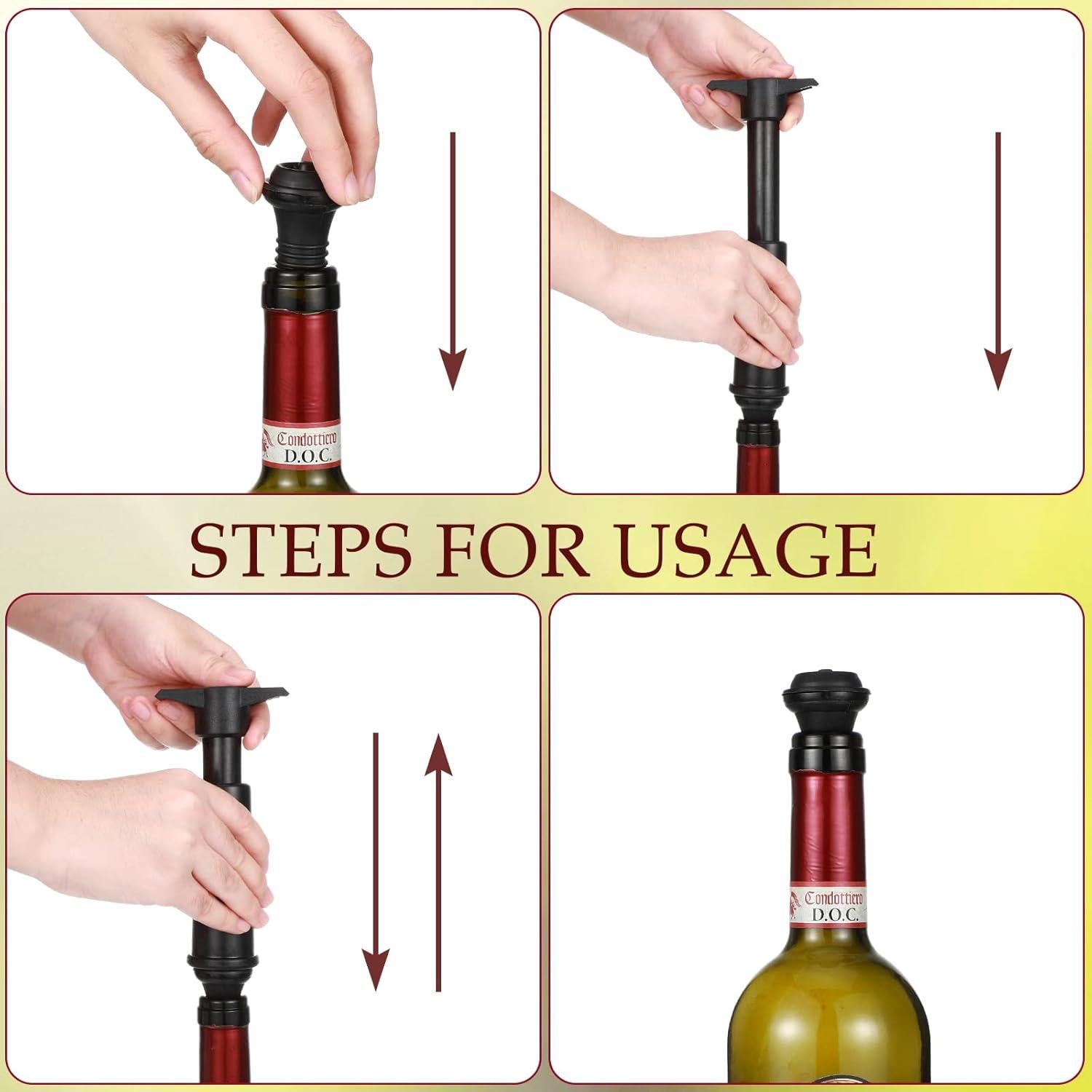 Condottiero
D.O.C.

STEPS FOR USAGE

Condottiero
D.O.C.