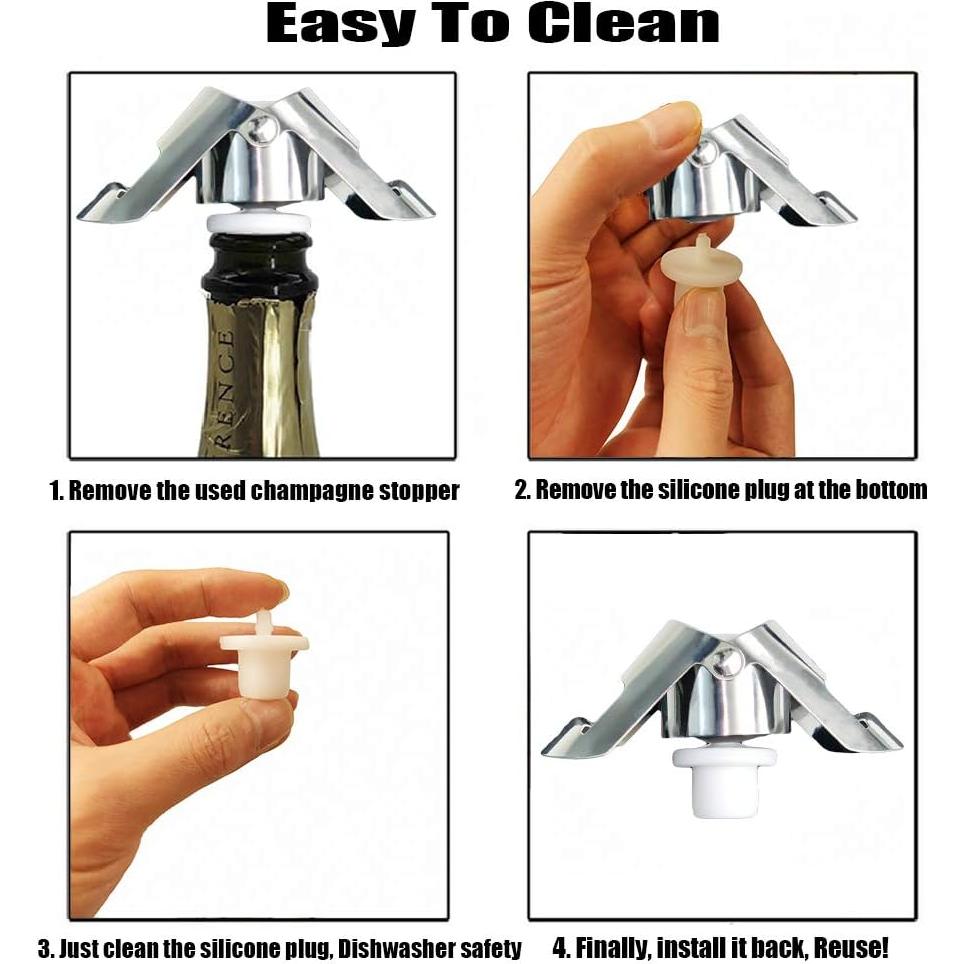 Easy To Clean

RENCE

1. Remove the used champagne stopper

2. Remove the silicone plug at the bottom

3. Just clean the silicone plug, Dishwasher safety

4. Finally, install it back, Reuse!