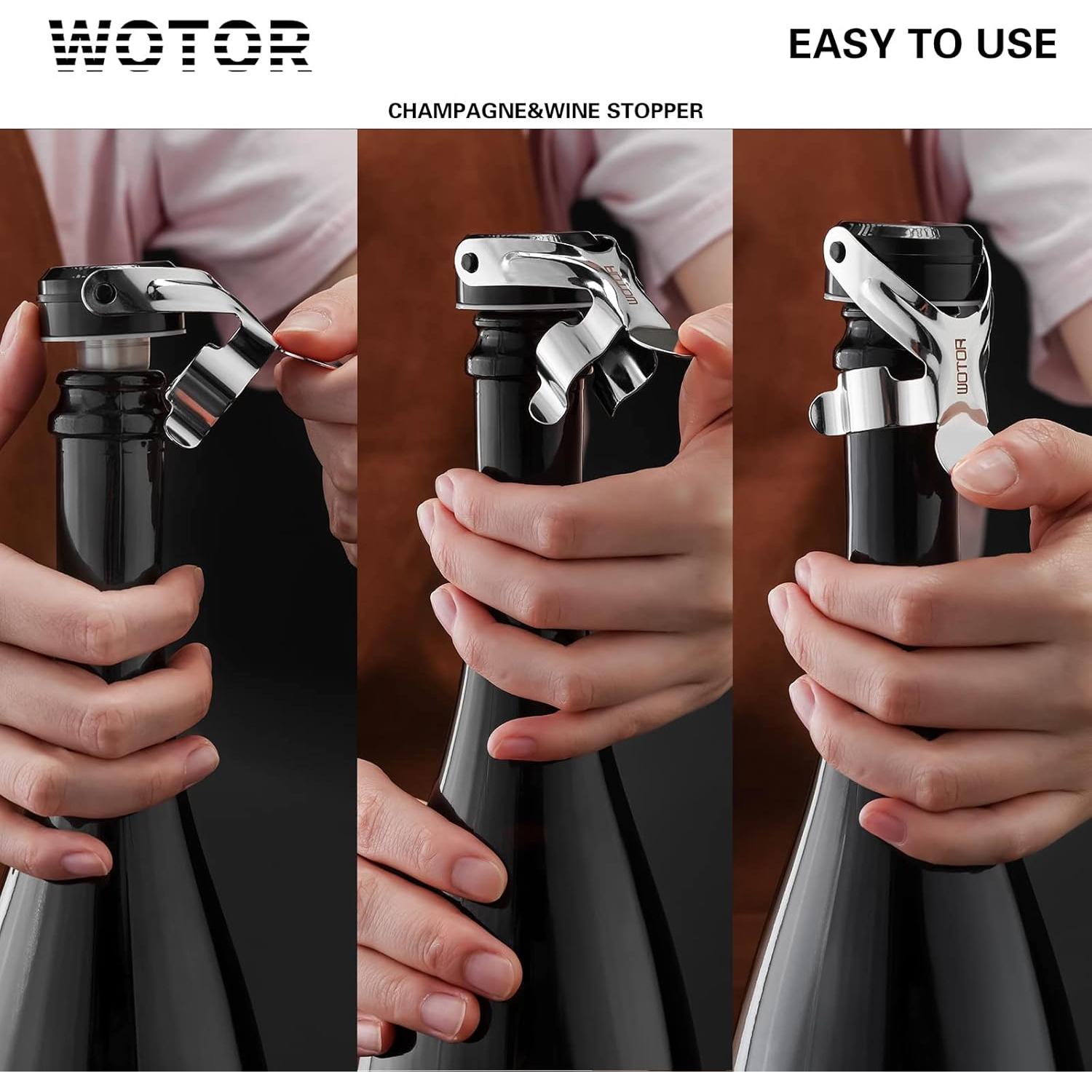 WOTOR

EASY TO USE

CHAMPAGNE&WINE STOPPER

WOTOR

WOTOR