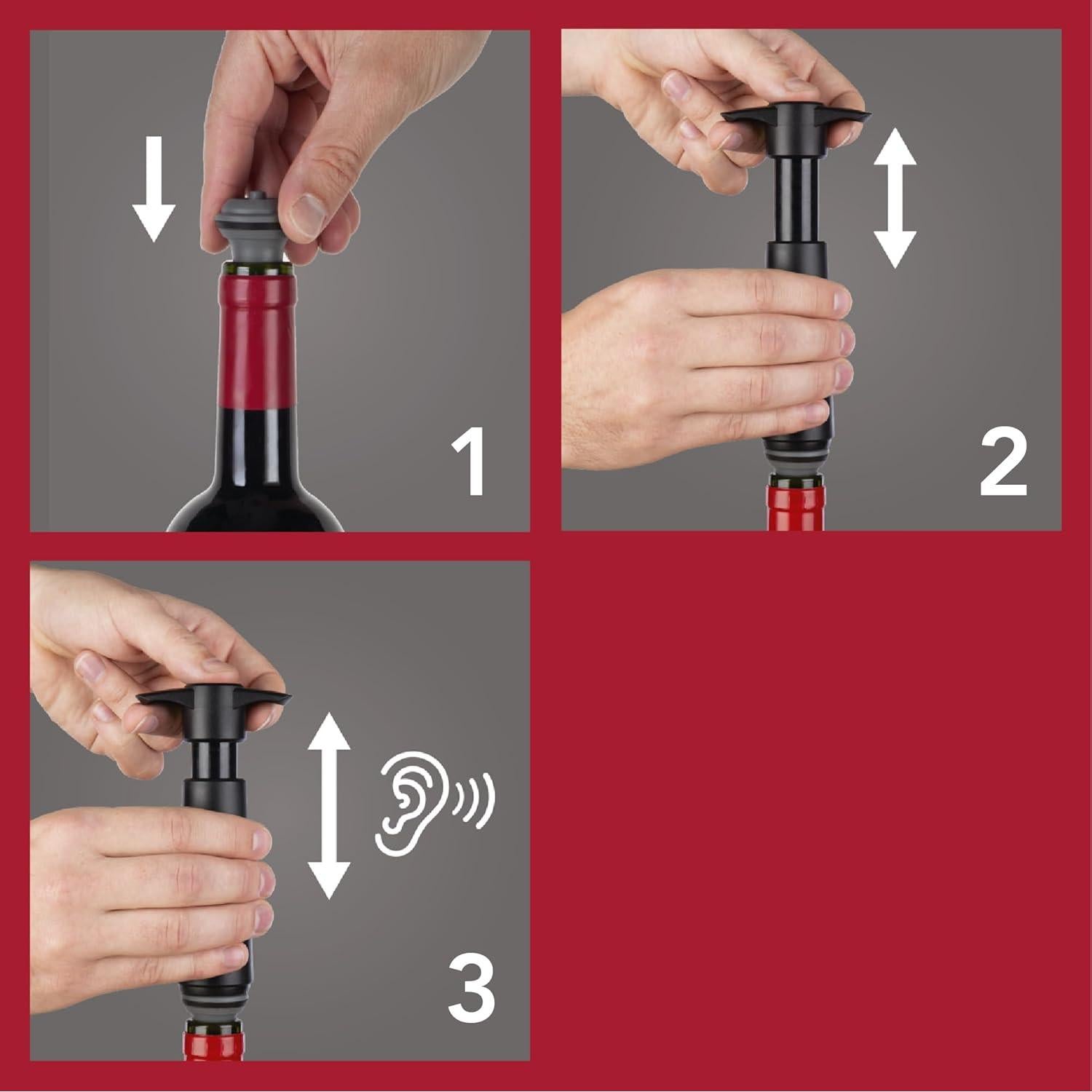 1

2

3