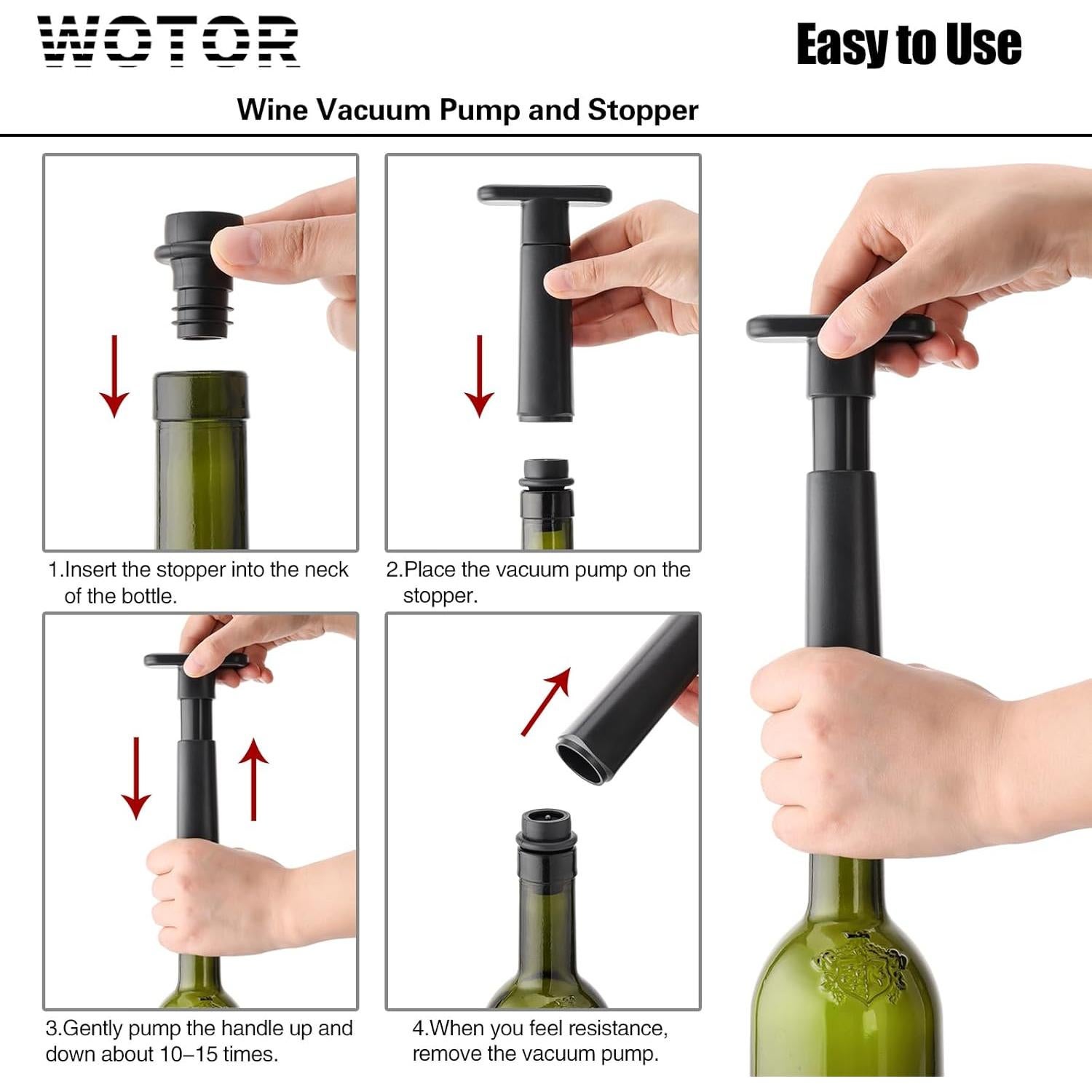 WOTOR

Easy to Use

Wine Vacuum Pump and Stopper

1.Insert the stopper into the neck of the bottle.

2.Place the vacuum pump on the stopper.

3.Gently pump the handle up and down about 10–15 times.

4.When you feel resistance, remove the vacuum pump.