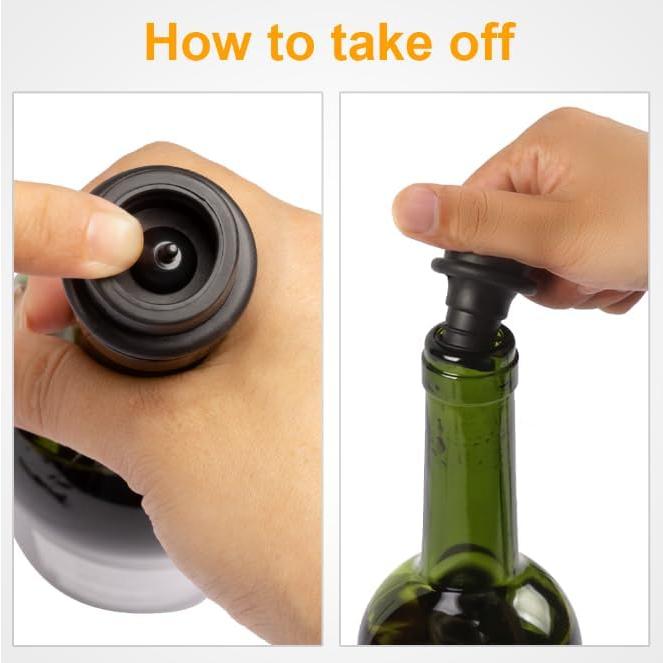 How to take off