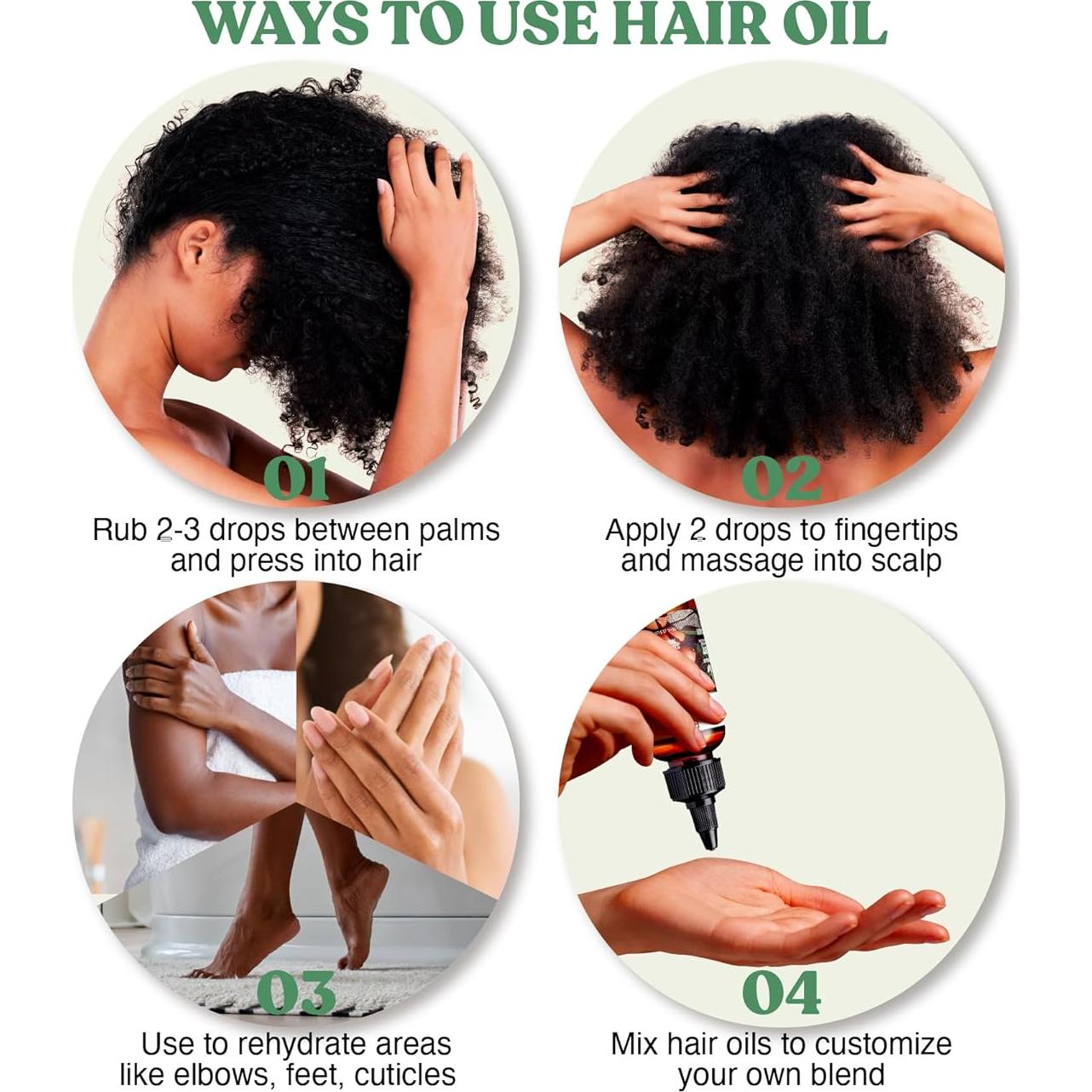 WAYS TO USE HAIR OIL

01
Rub 2-3 drops between palms and press into hair

02
Apply 2 drops to fingertips and massage into scalp

03
Use to rehydrate areas like elbows, feet, cuticles

04
Mix hair oils to customize your own blend