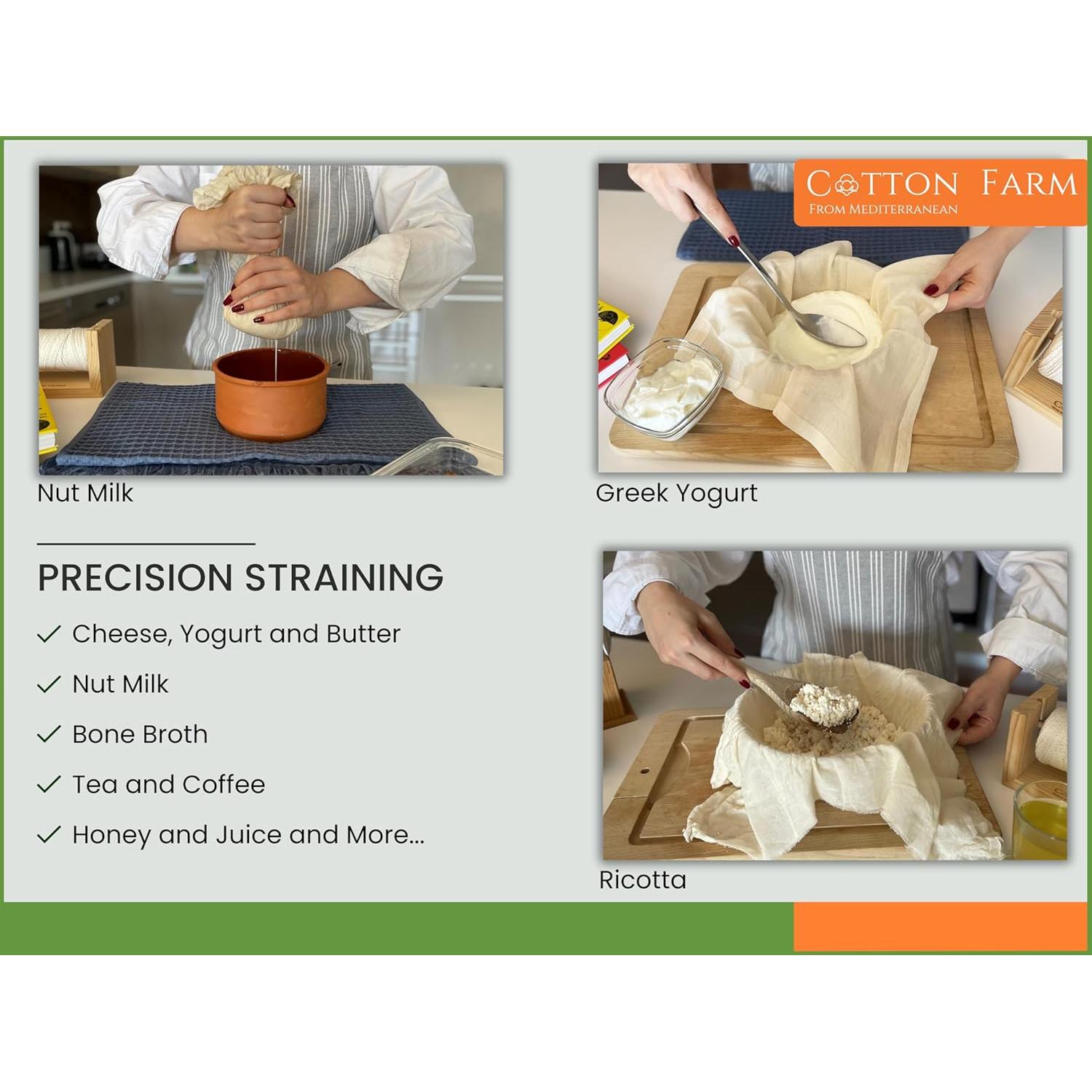 COTTON FARM
FROM MEDITERRANEAN

Nut Milk

Greek Yogurt

PRECISION STRAINING

✓ Cheese, Yogurt and Butter
✓ Nut Milk
✓ Bone Broth
✓ Tea and Coffee
✓ Honey and Juice and More...

Ricotta