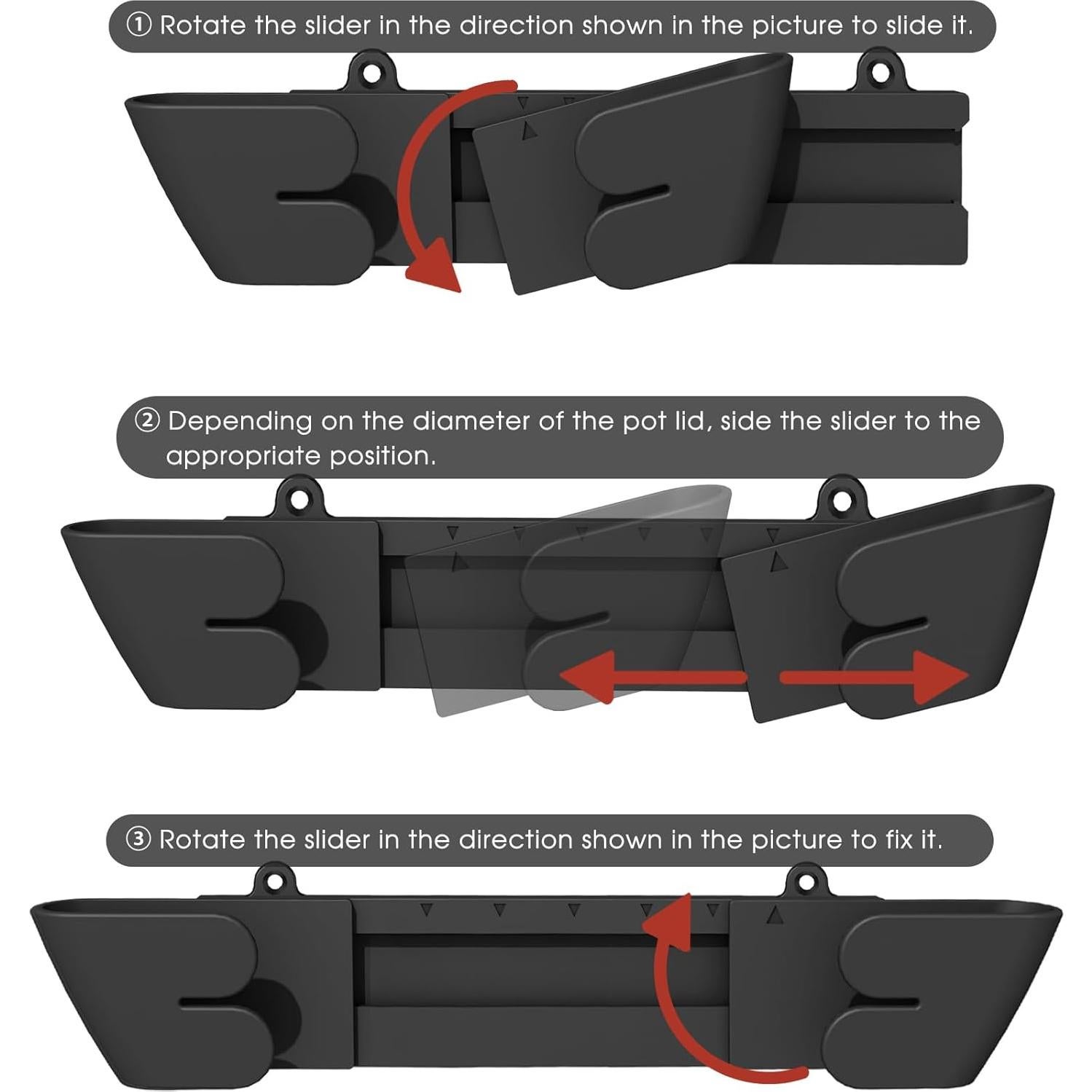 ① Rotate the slider in the direction shown in the picture to slide it.

② Depending on the diameter of the pot lid, side the slider to the appropriate position.

③ Rotate the slider in the direction shown in the picture to fix it.