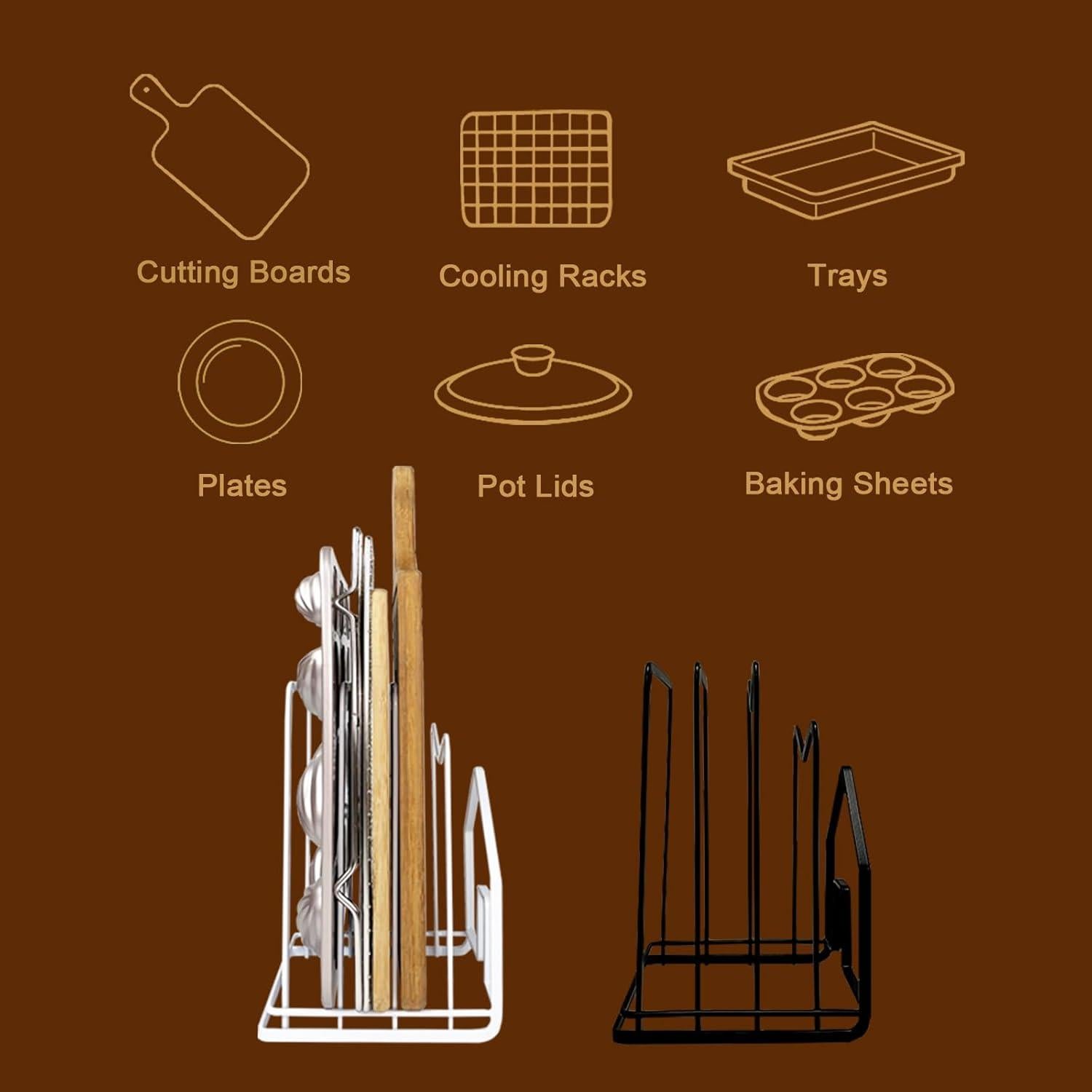 Cutting Boards

Cooling Racks

Trays

Plates

Pot Lids

Baking Sheets