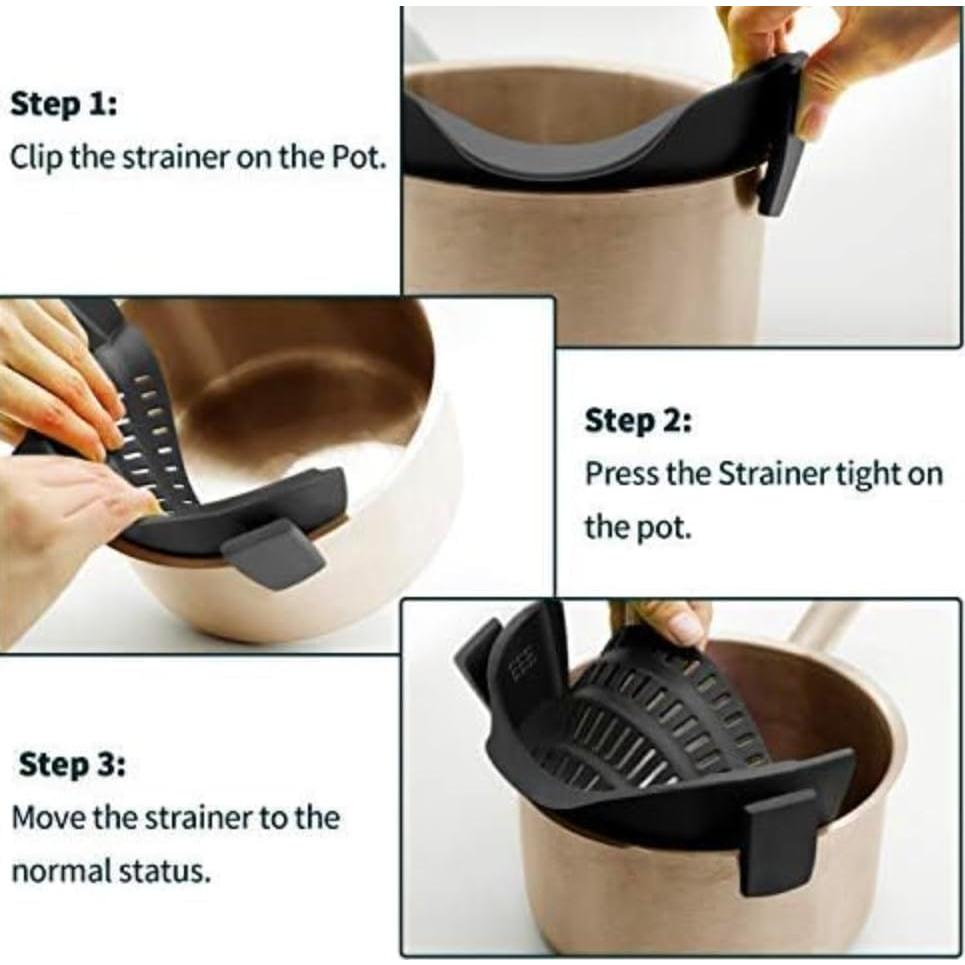 Step 1:
Clip the strainer on the Pot.

Step 2:
Press the Strainer tight on the pot.

Step 3:
Move the strainer to the normal status.