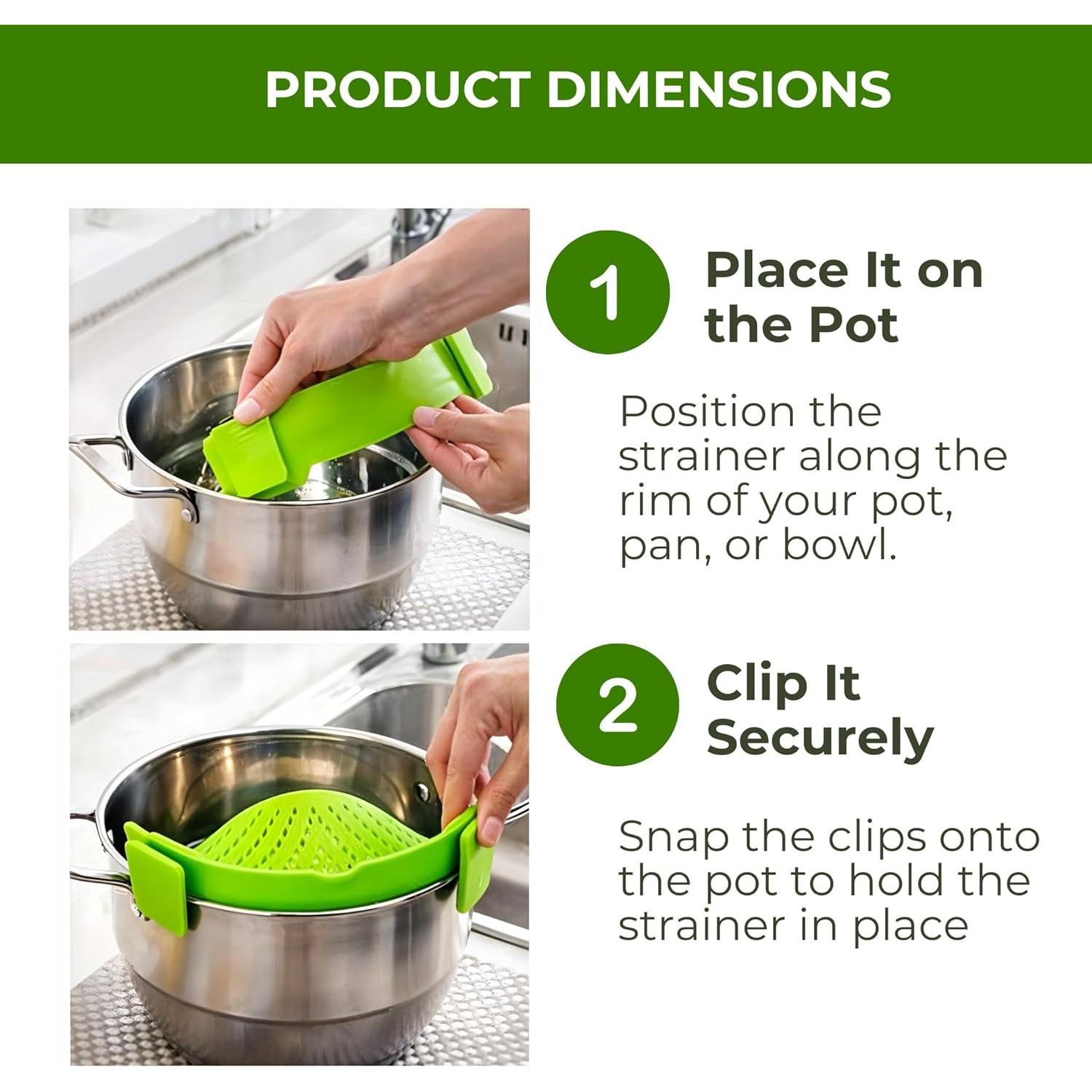 PRODUCT DIMENSIONS

1

Place It on the Pot

Position the strainer along the rim of your pot, pan, or bowl.

2

Clip It Securely

Snap the clips onto the pot to hold the strainer in place