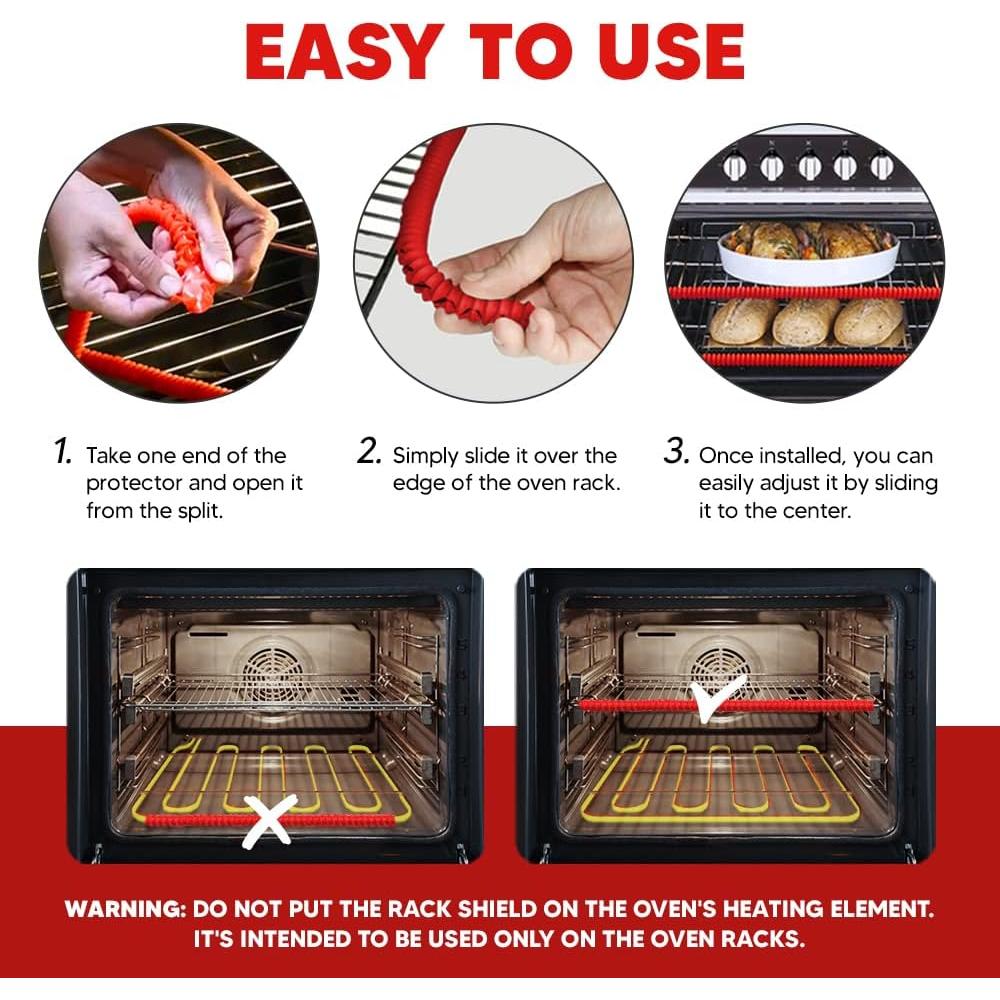 EASY TO USE

1. Take one end of the protector and open it from the split.

2. Simply slide it over the edge of the oven rack.

3. Once installed, you can easily adjust it by sliding it to the center.

WARNING: DO NOT PUT THE RACK SHIELD ON THE OVEN'S HEATING ELEMENT. IT'S INTENDED TO BE USED ONLY ON THE OVEN RACKS.