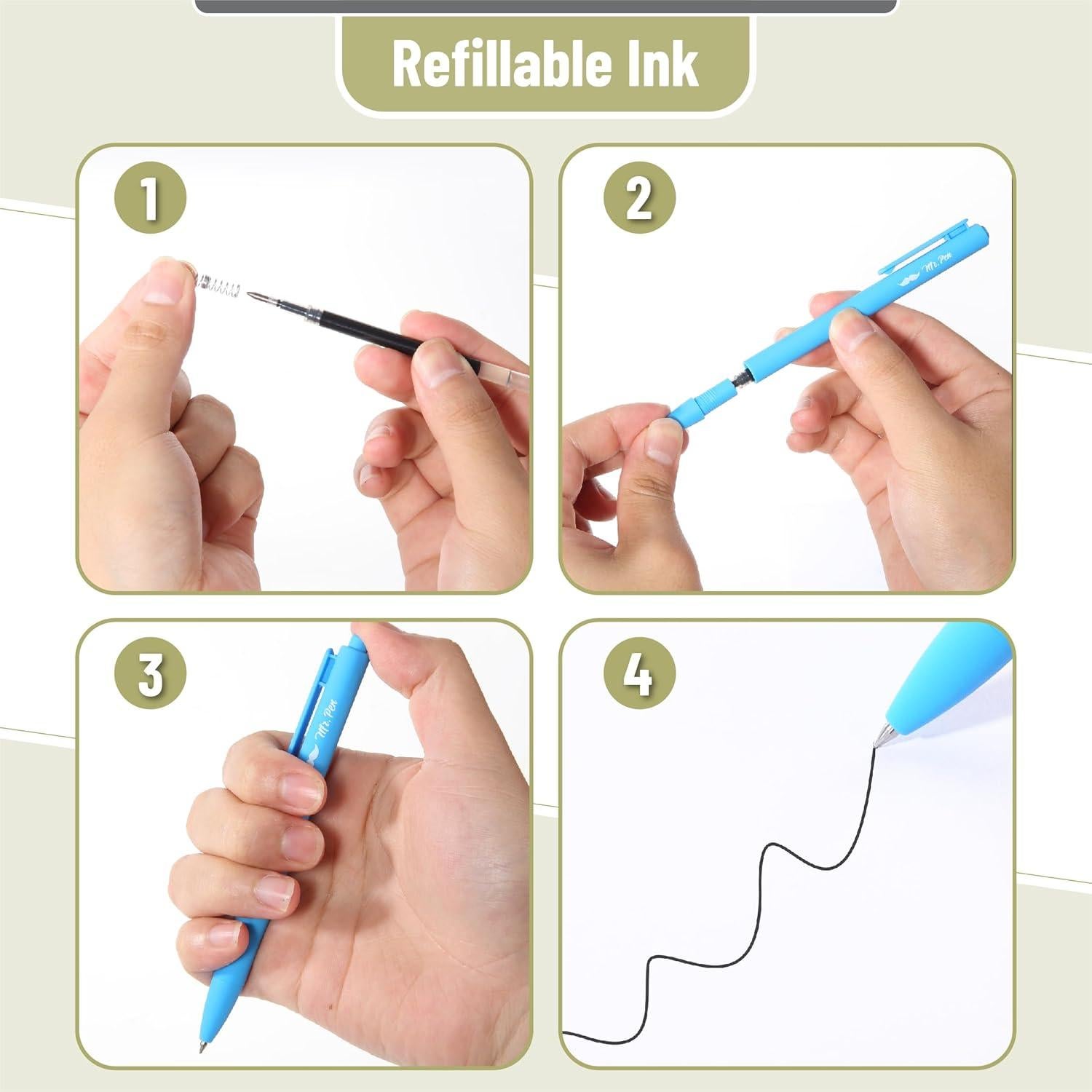 Refillable Ink

1

2

Mr. Pen

3

Mr. Pen

4