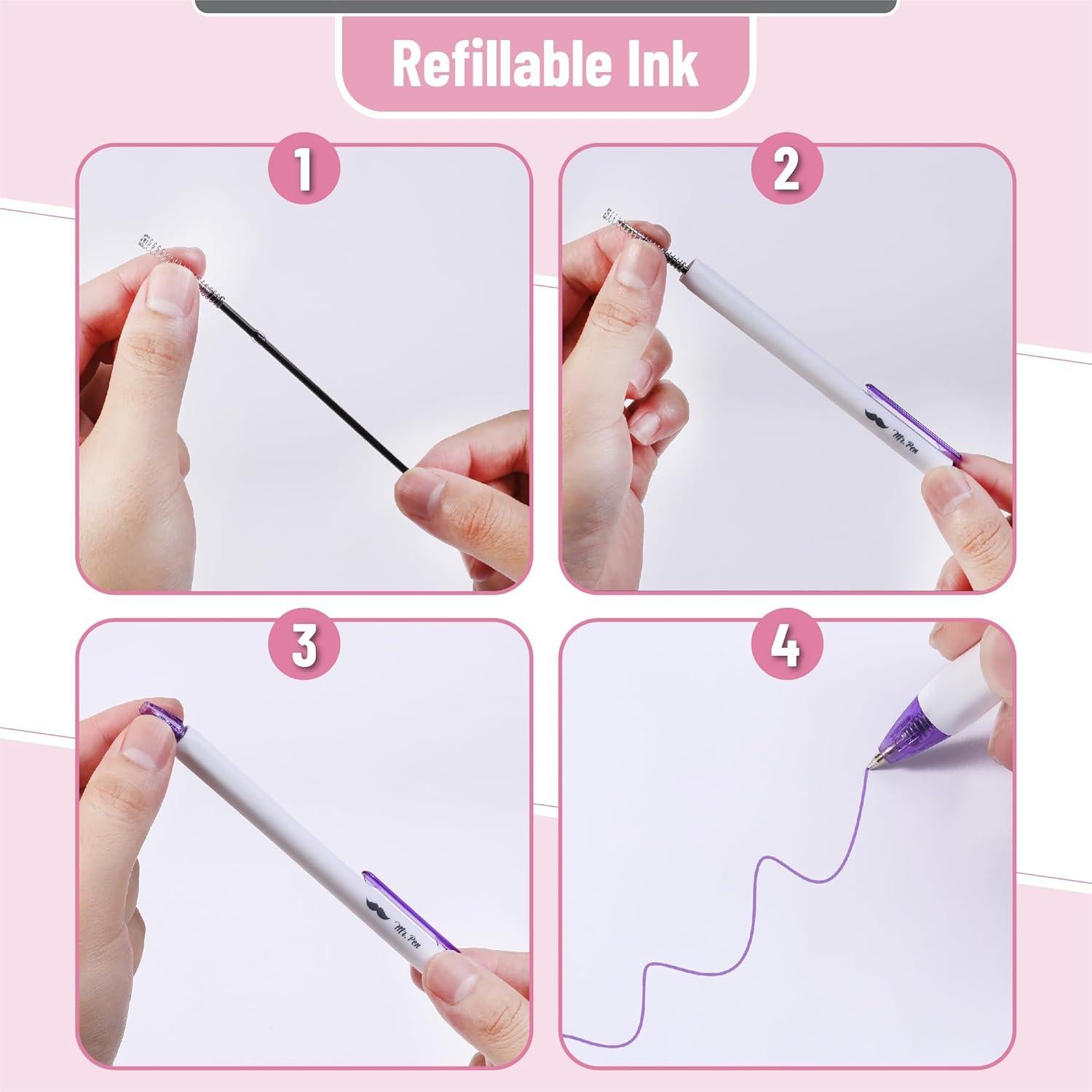 Refillable Ink

1

2

Mr. Pen

3

Mr. Pen

4