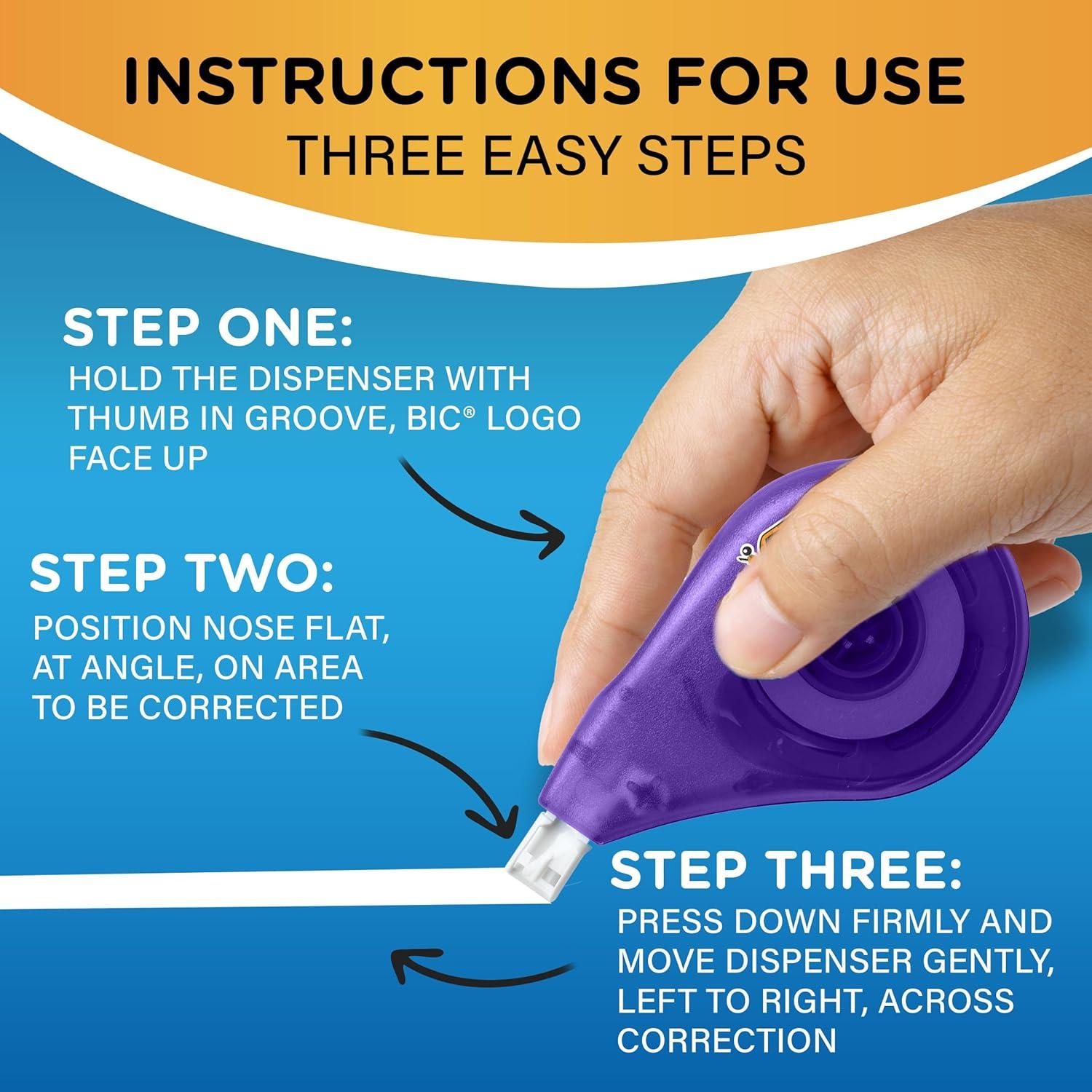 INSTRUCTIONS FOR USE
THREE EASY STEPS

STEP ONE:
HOLD THE DISPENSER WITH THUMB IN GROOVE, BIC® LOGO FACE UP

STEP TWO:
POSITION NOSE FLAT, AT ANGLE, ON AREA TO BE CORRECTED

STEP THREE:
PRESS DOWN FIRMLY AND MOVE DISPENSER GENTLY, LEFT TO RIGHT, ACROSS CORRECTION