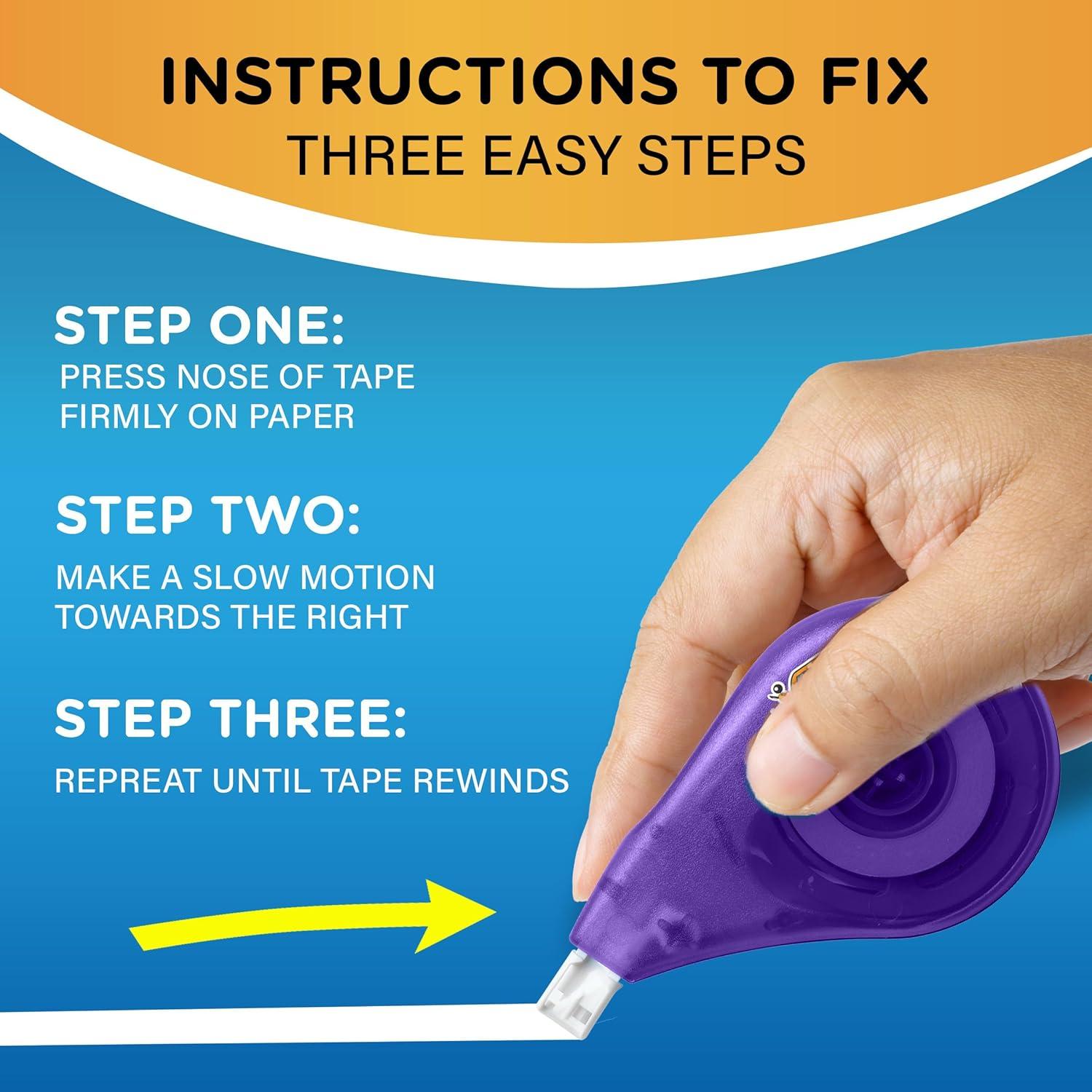 INSTRUCTIONS TO FIX
THREE EASY STEPS

STEP ONE:
PRESS NOSE OF TAPE FIRMLY ON PAPER

STEP TWO:
MAKE A SLOW MOTION TOWARDS THE RIGHT

STEP THREE:
REPREAT UNTIL TAPE REWINDS