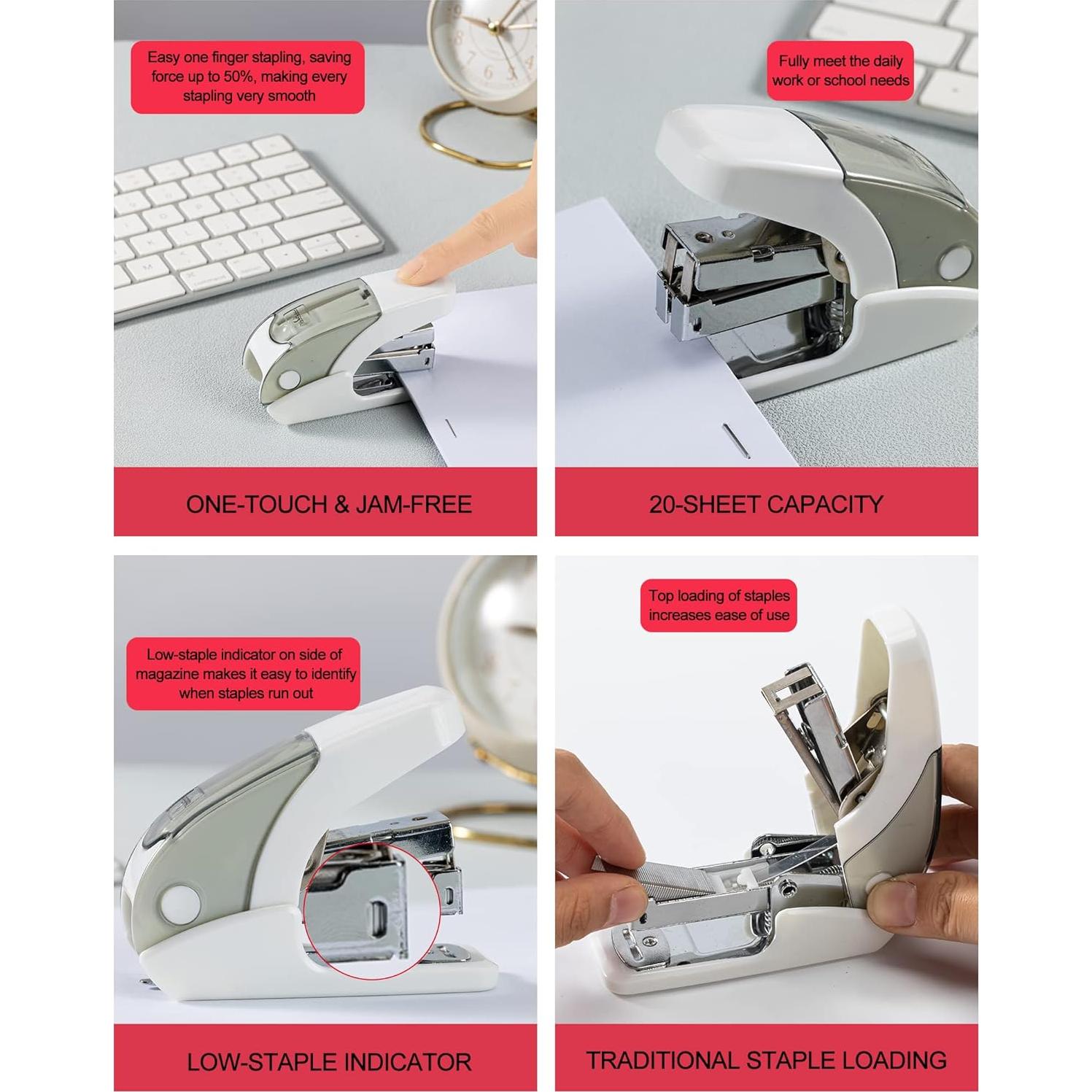 Easy one finger stapling, saving force up to 50%, making every stapling very smooth

ONE-TOUCH & JAM-FREE

Fully meet the daily work or school needs

20-SHEET CAPACITY

Low-staple indicator on side of magazine makes it easy to identify when staples run out

LOW-STAPLE INDICATOR

Top loading of staples increases ease of use

TRADITIONAL STAPLE LOADING