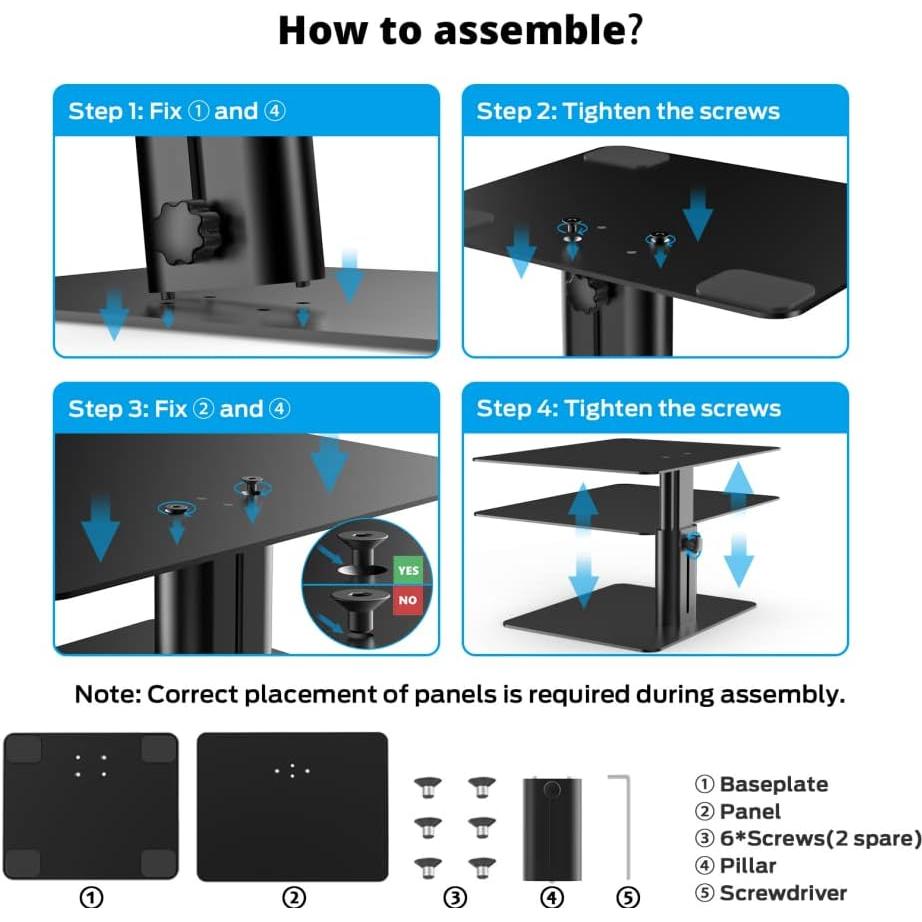 How to assemble?

Step 1: Fix ① and ④

Step 2: Tighten the screws

Step 3: Fix ② and ④

YES

NO

Step 4: Tighten the screws

Note: Correct placement of panels is required during assembly.

①

②

③

④

⑤

① Baseplate
② Panel
③ 6*Screws(2 spare)
④ Pillar
⑤ Screwdriver