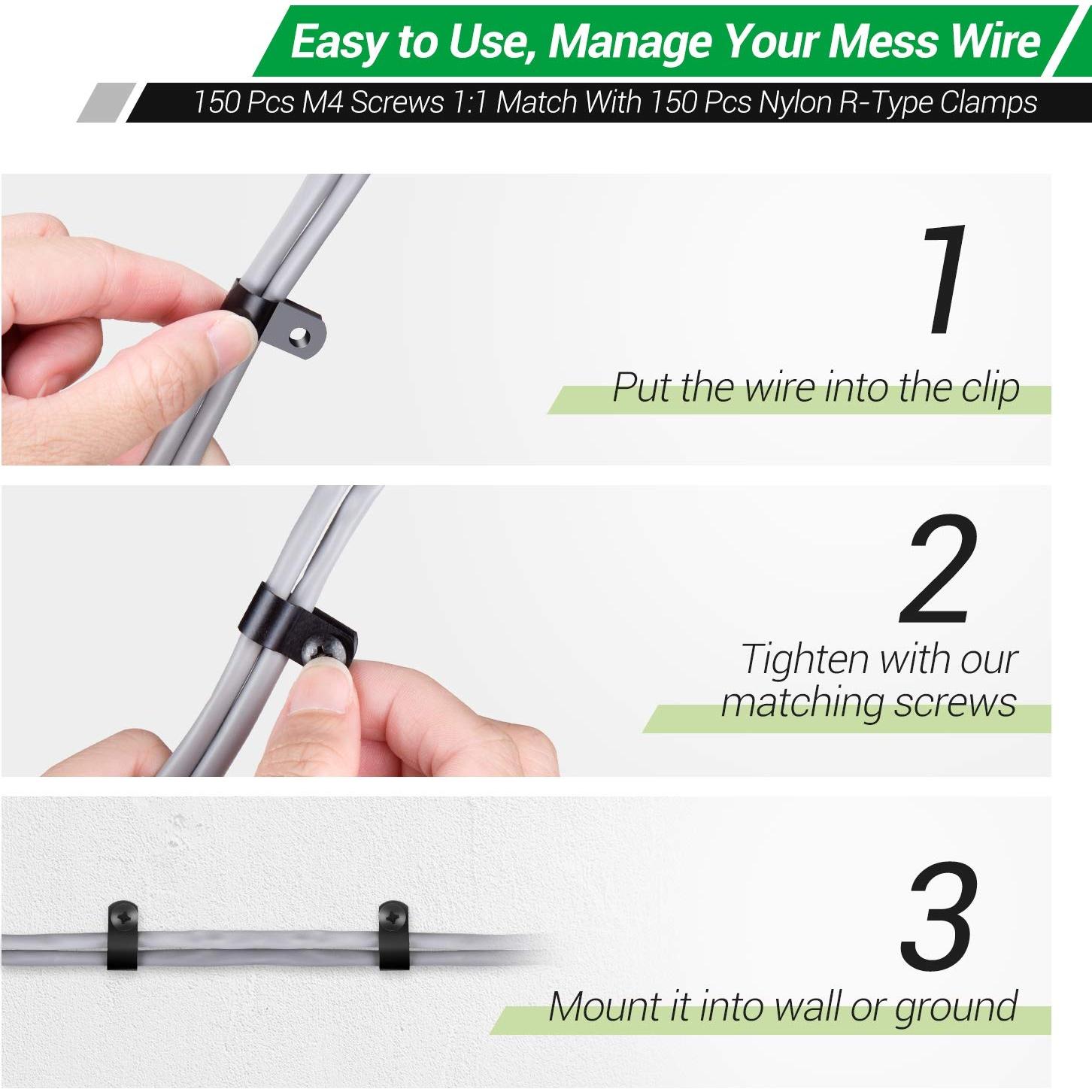 Easy to Use, Manage Your Mess Wire

150 Pcs M4 Screws 1:1 Match With 150 Pcs Nylon R-Type Clamps

1

Put the wire into the clip

2

Tighten with our matching screws

3

Mount it into wall or ground