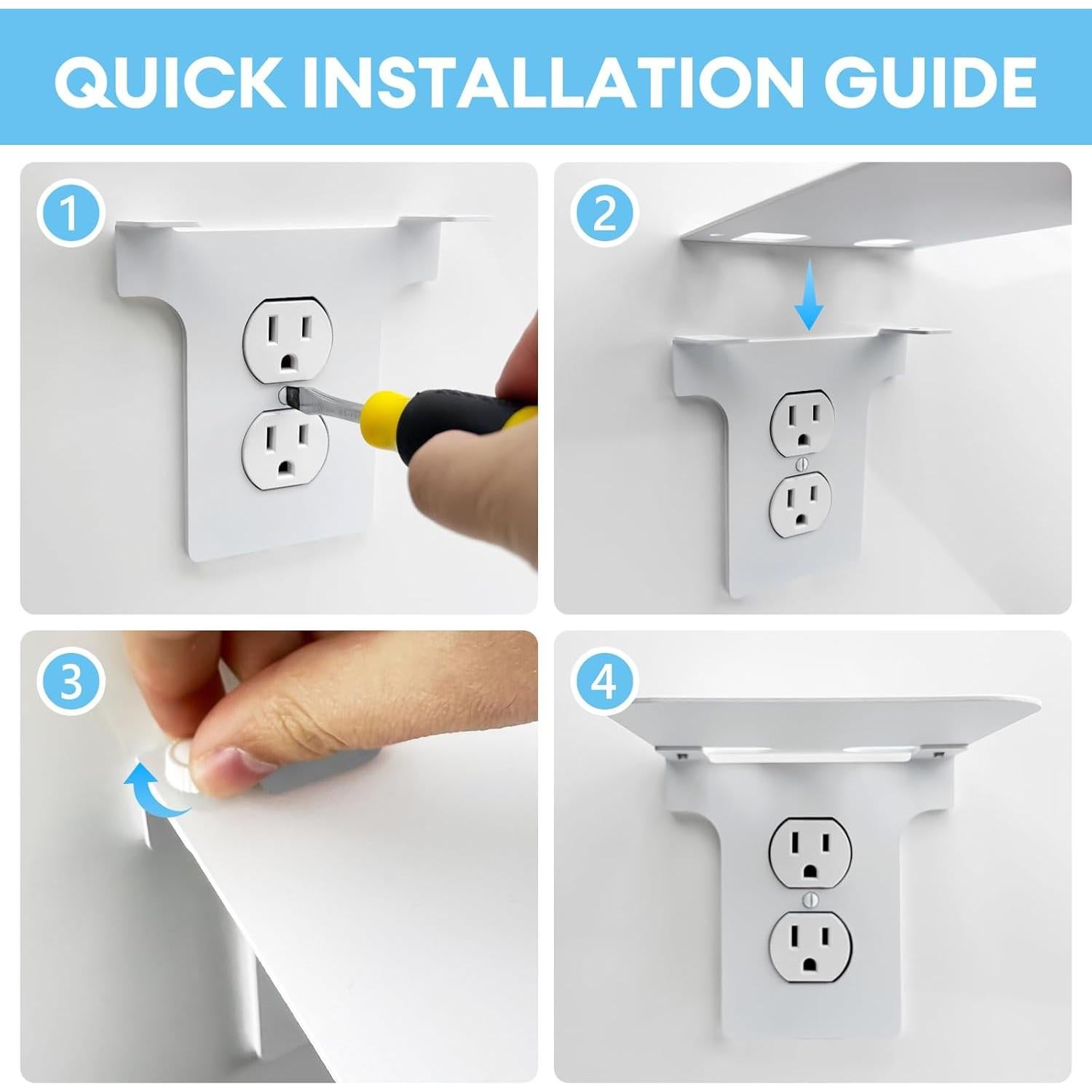 QUICK INSTALLATION GUIDE

1

2

3

4