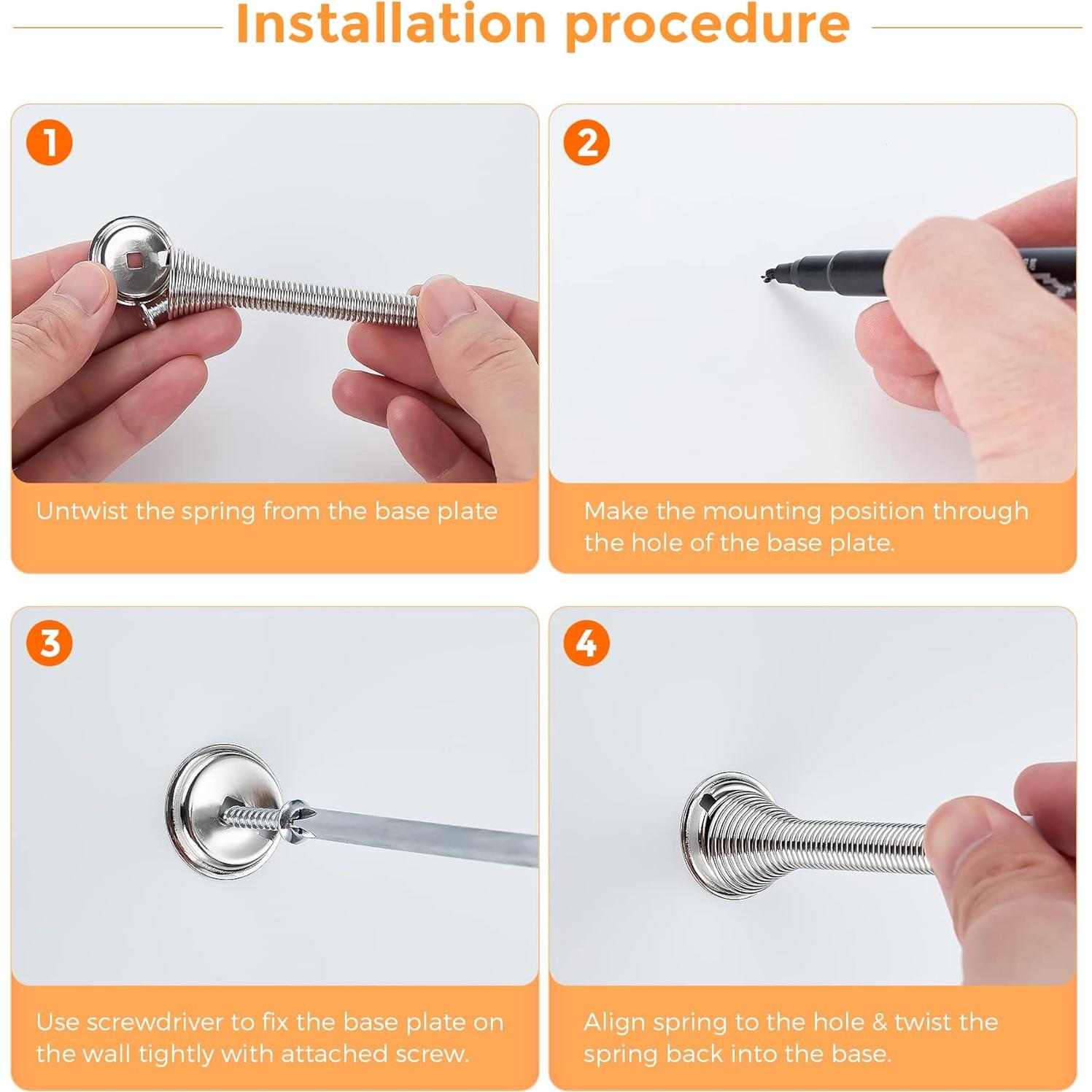 Installation procedure

1

Untwist the spring from the base plate

2

Make the mounting position through the hole of the base plate.

3

Use screwdriver to fix the base plate on the wall tightly with attached screw.

4

Align spring to the hole & twist the spring back into the base.