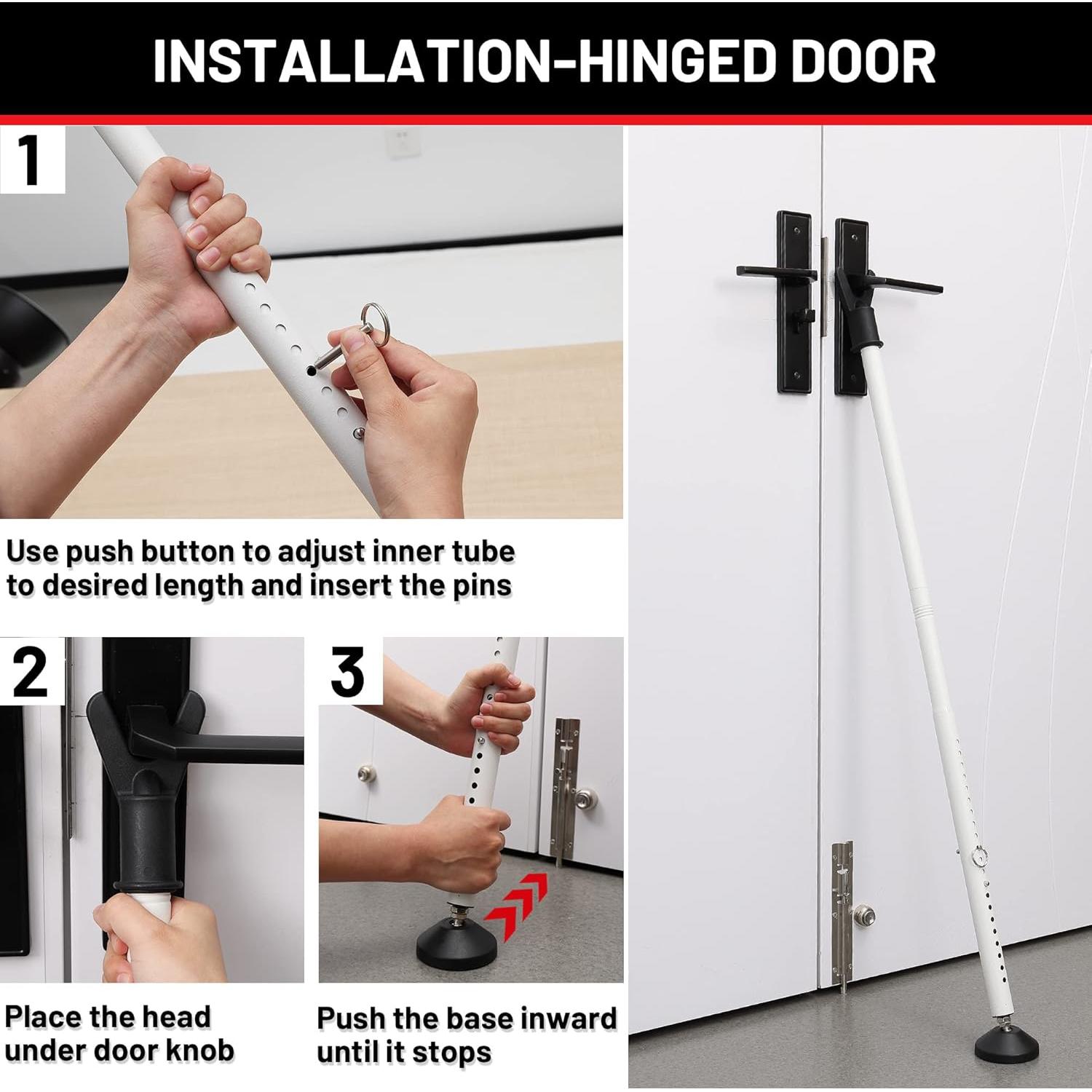 INSTALLATION-HINGED DOOR

1

Use push button to adjust inner tube to desired length and insert the pins

2

Place the head under door knob

3

Push the base inward until it stops