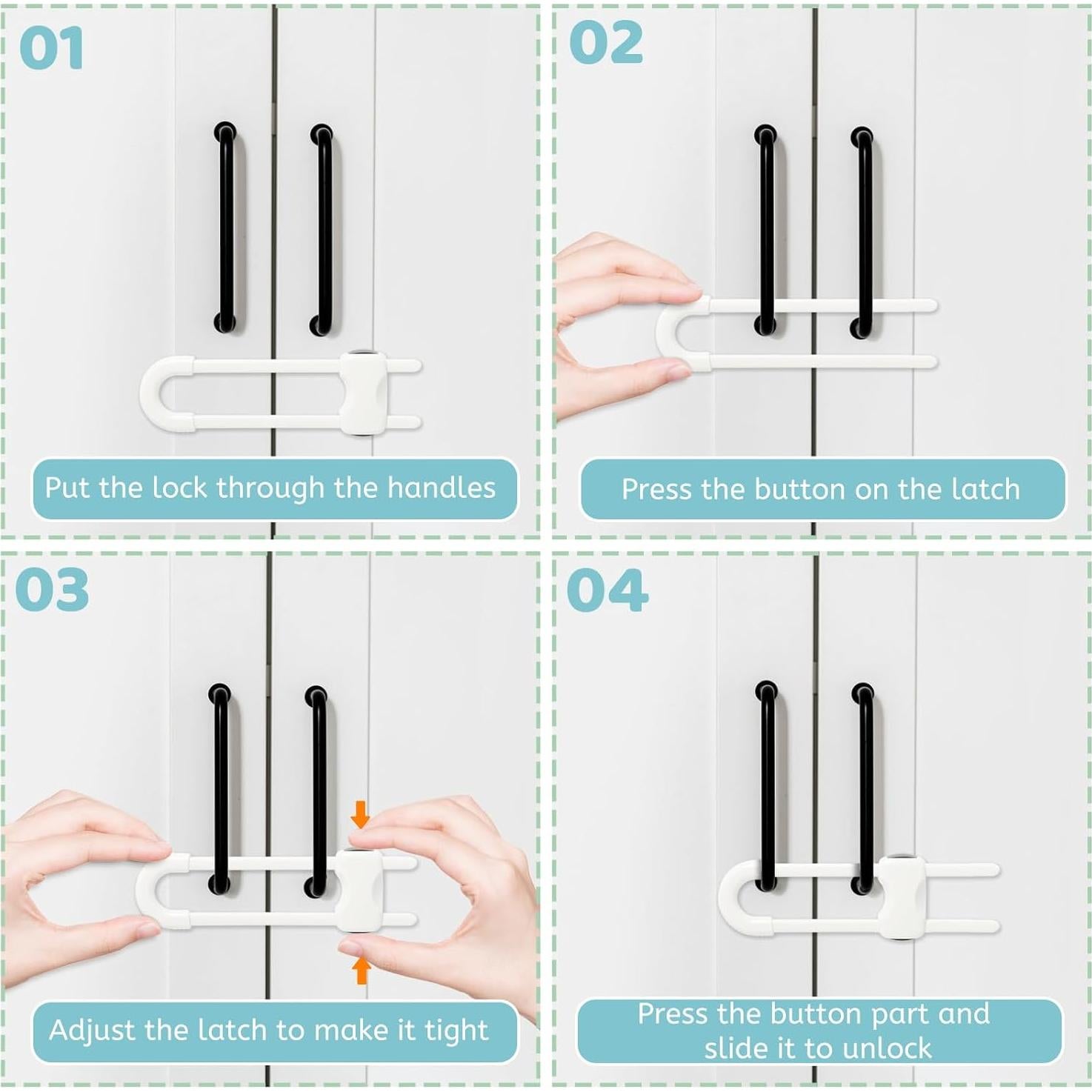 01

Put the lock through the handles

02

Press the button on the latch

03

Adjust the latch to make it tight

04

Press the button part and slide it to unlock