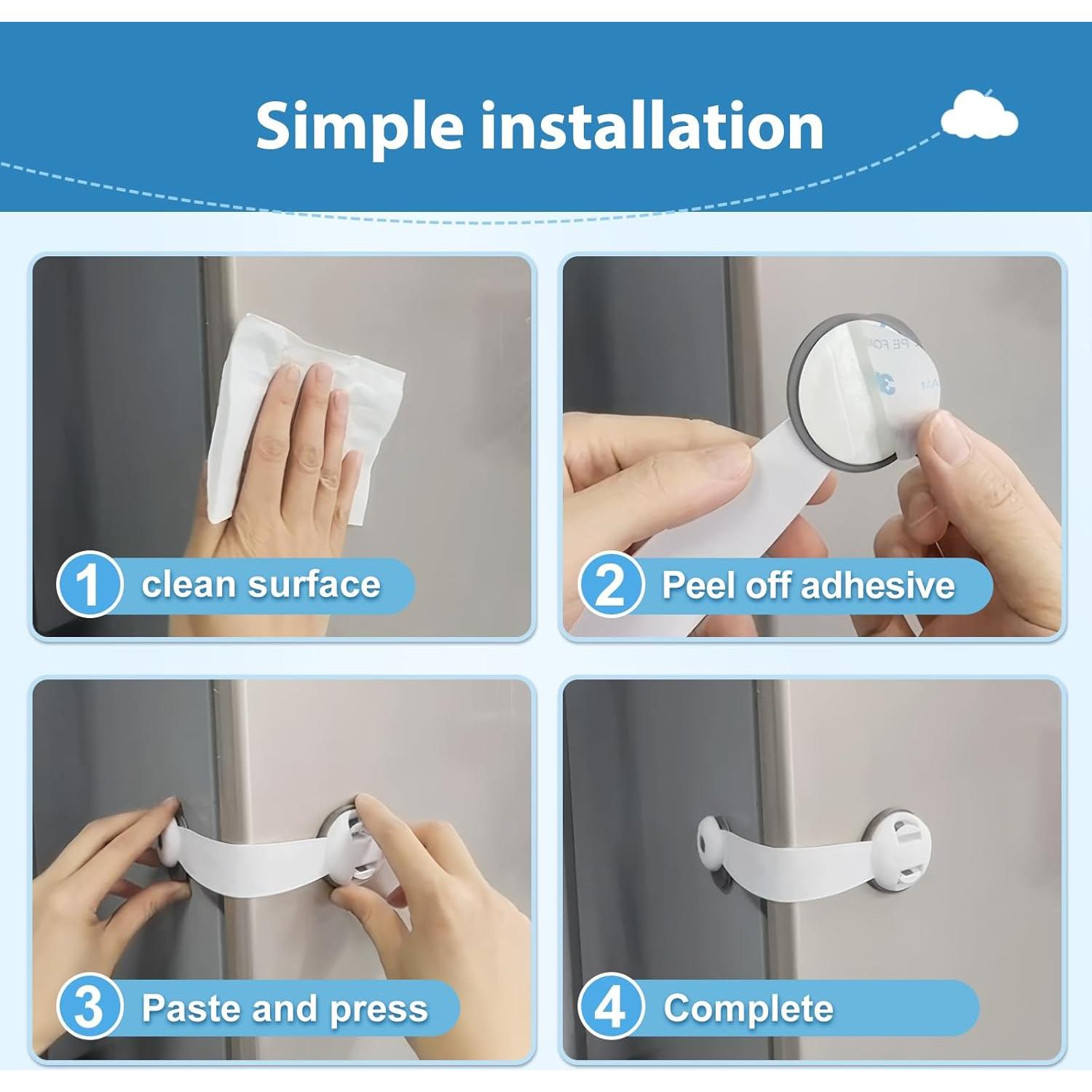 Simple installation

1 clean surface

2 Peel off adhesive

3 Paste and press

4 Complete