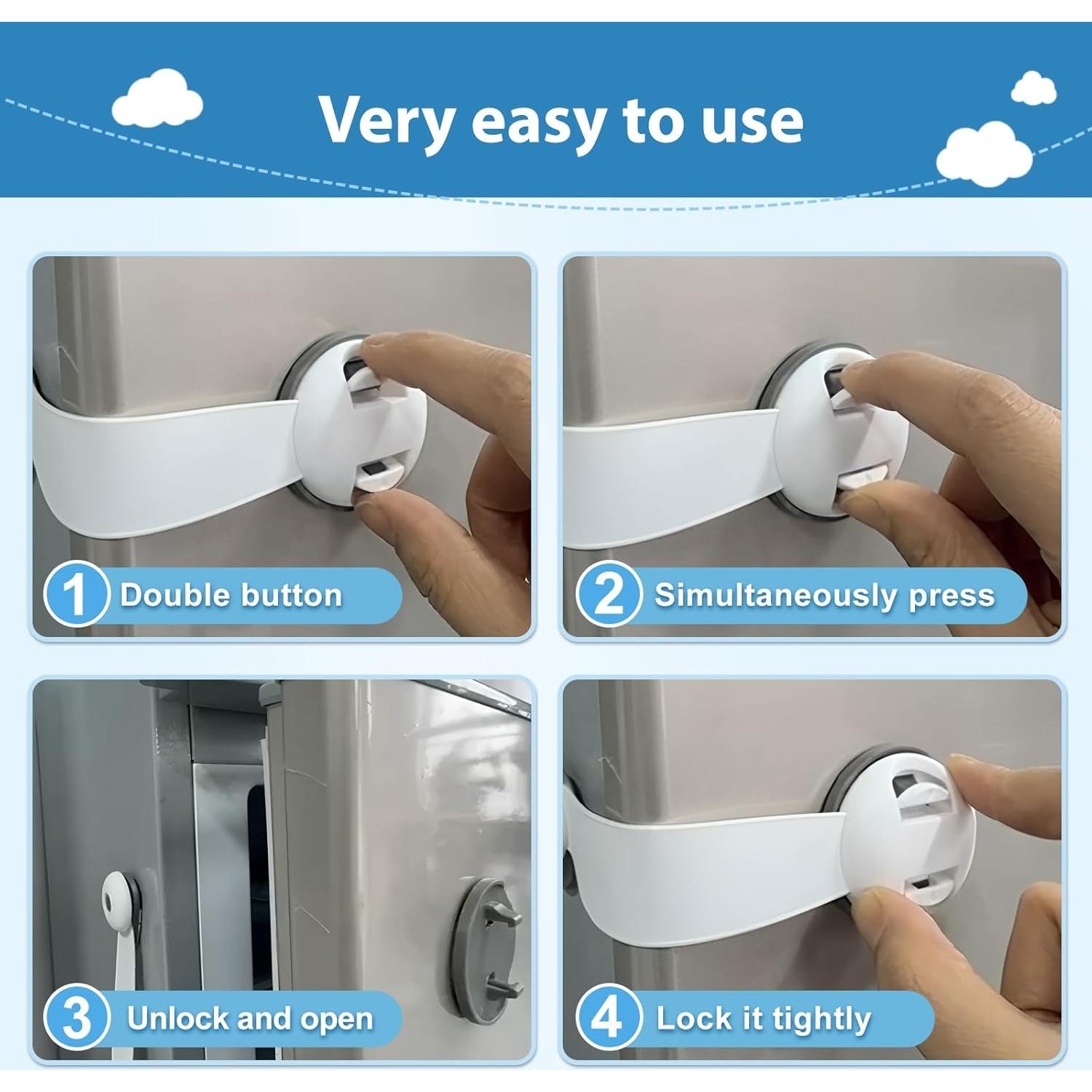 Very easy to use

1 Double button

2 Simultaneously press

3 Unlock and open

4 Lock it tightly