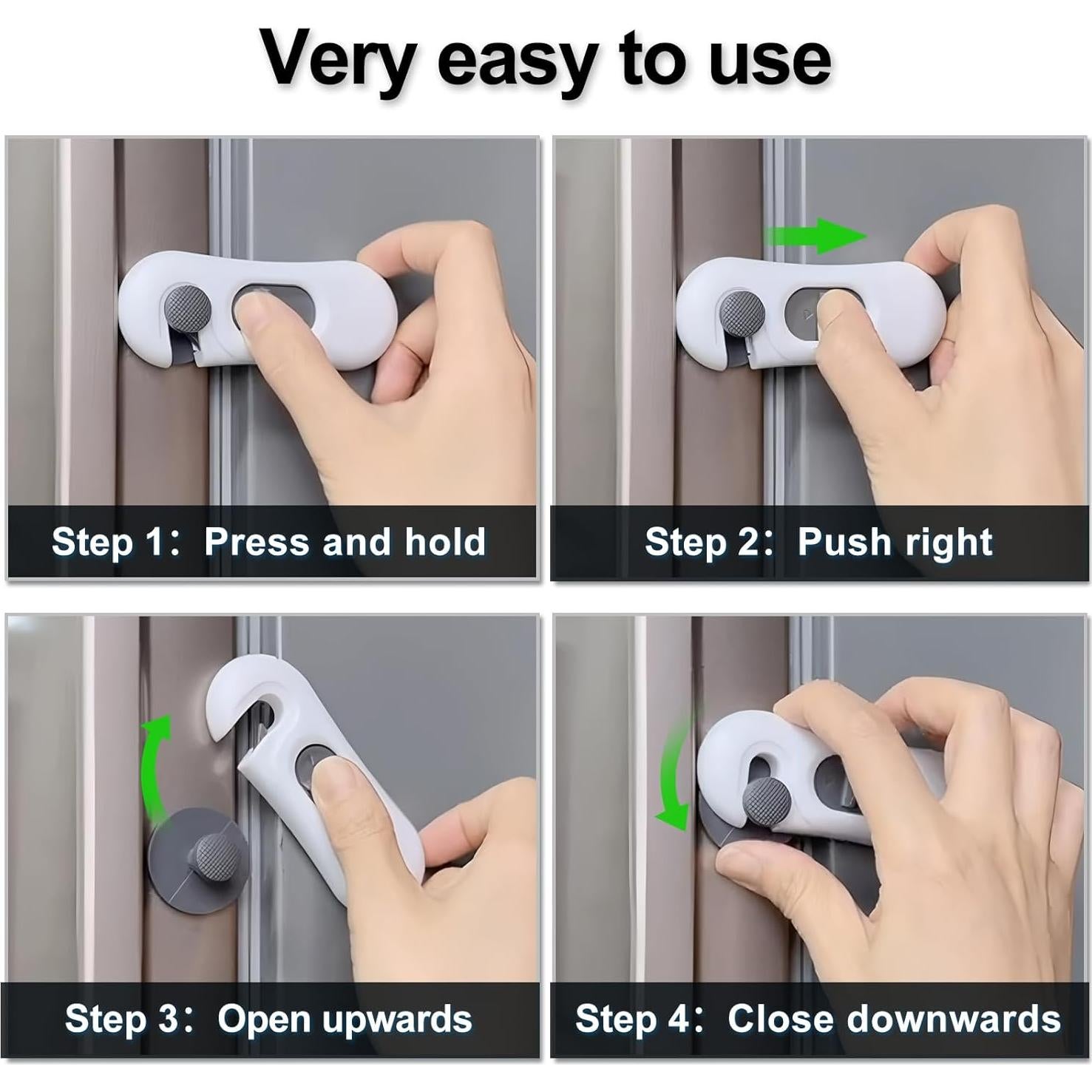 Very easy to use

Step 1: Press and hold

Step 2: Push right

Step 3: Open upwards

Step 4: Close downwards