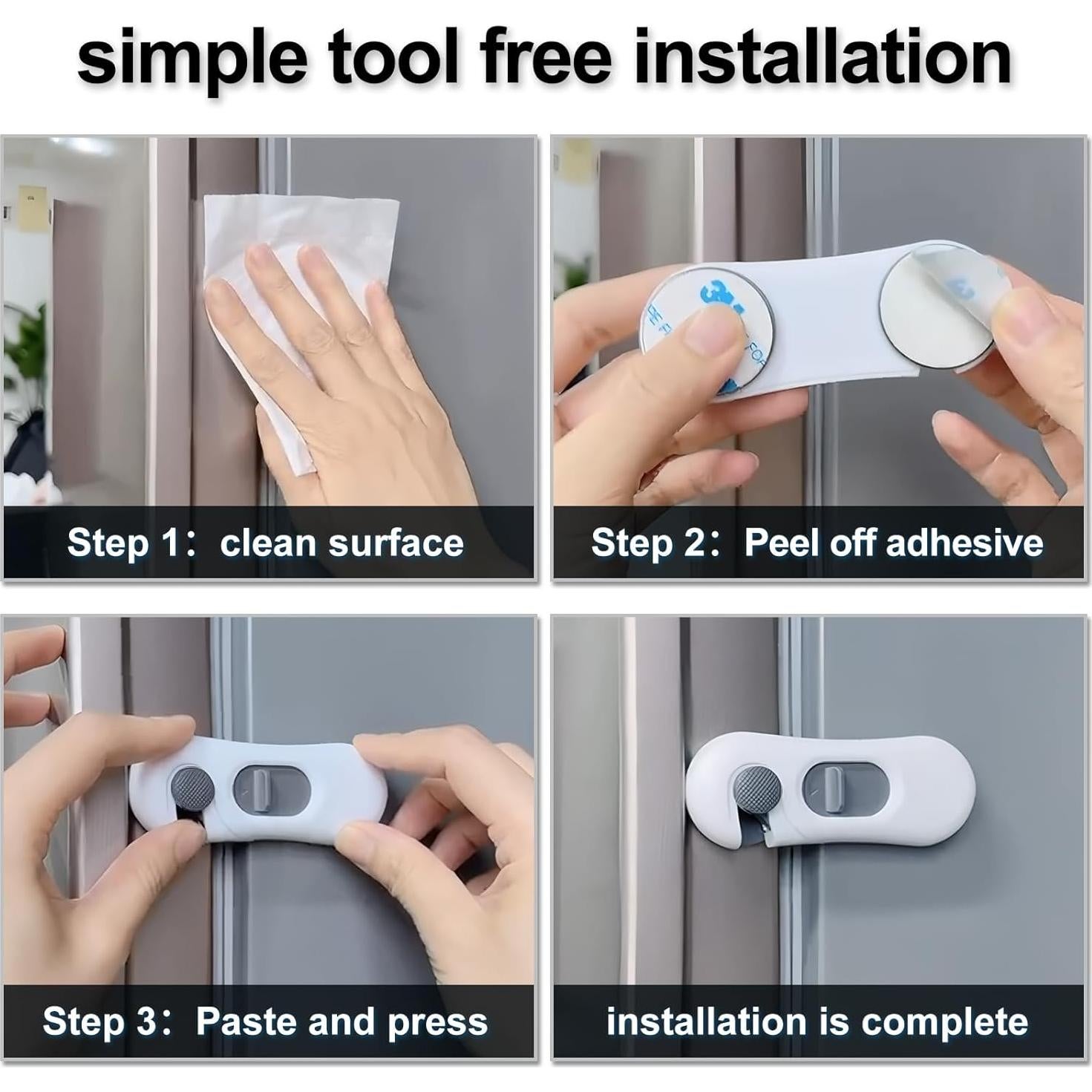 simple tool free installation

Step 1： clean surface

Step 2： Peel off adhesive

Step 3： Paste and press

installation is complete