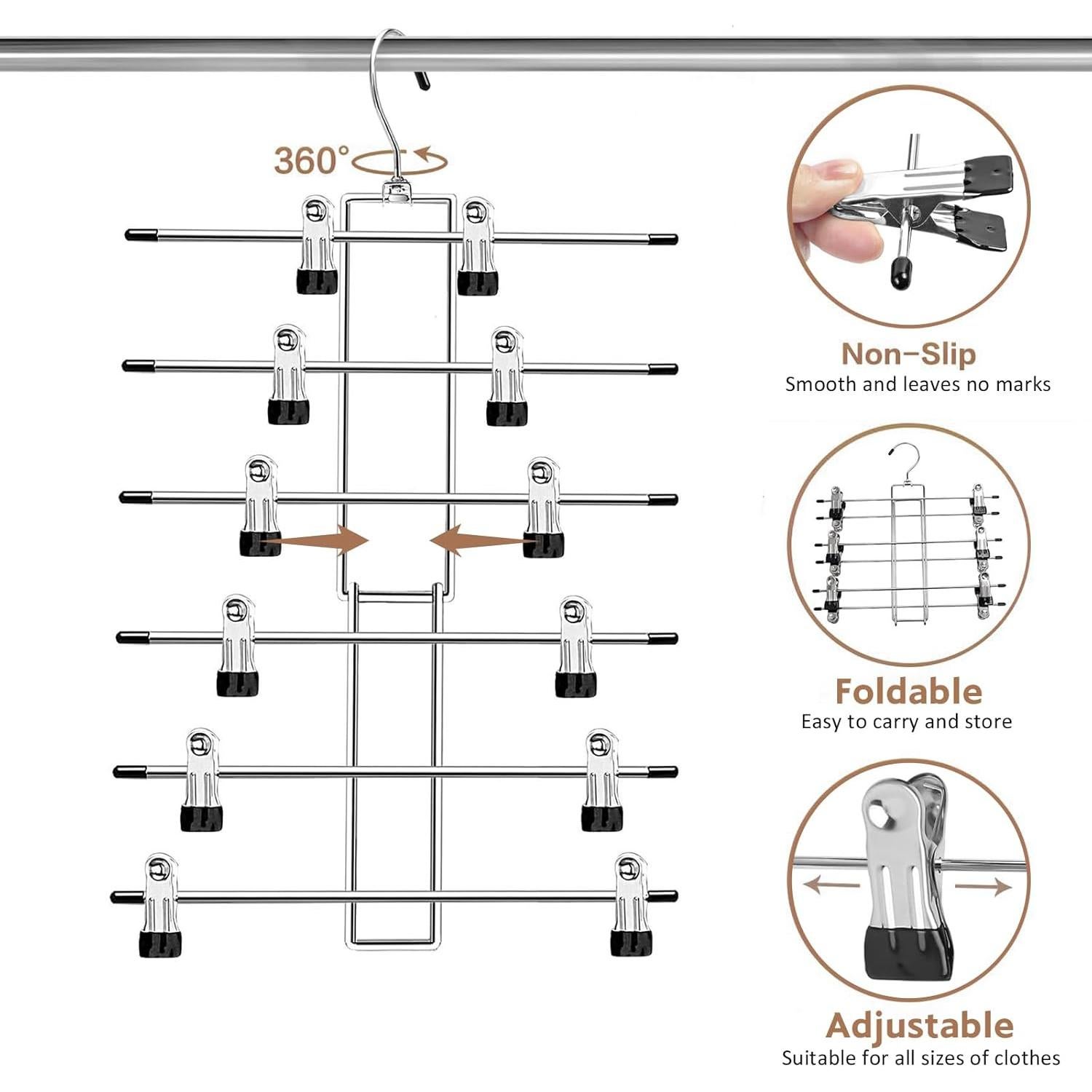 360°

Non-Slip
Smooth and leaves no marks

Foldable
Easy to carry and store

Adjustable
Suitable for all sizes of clothes