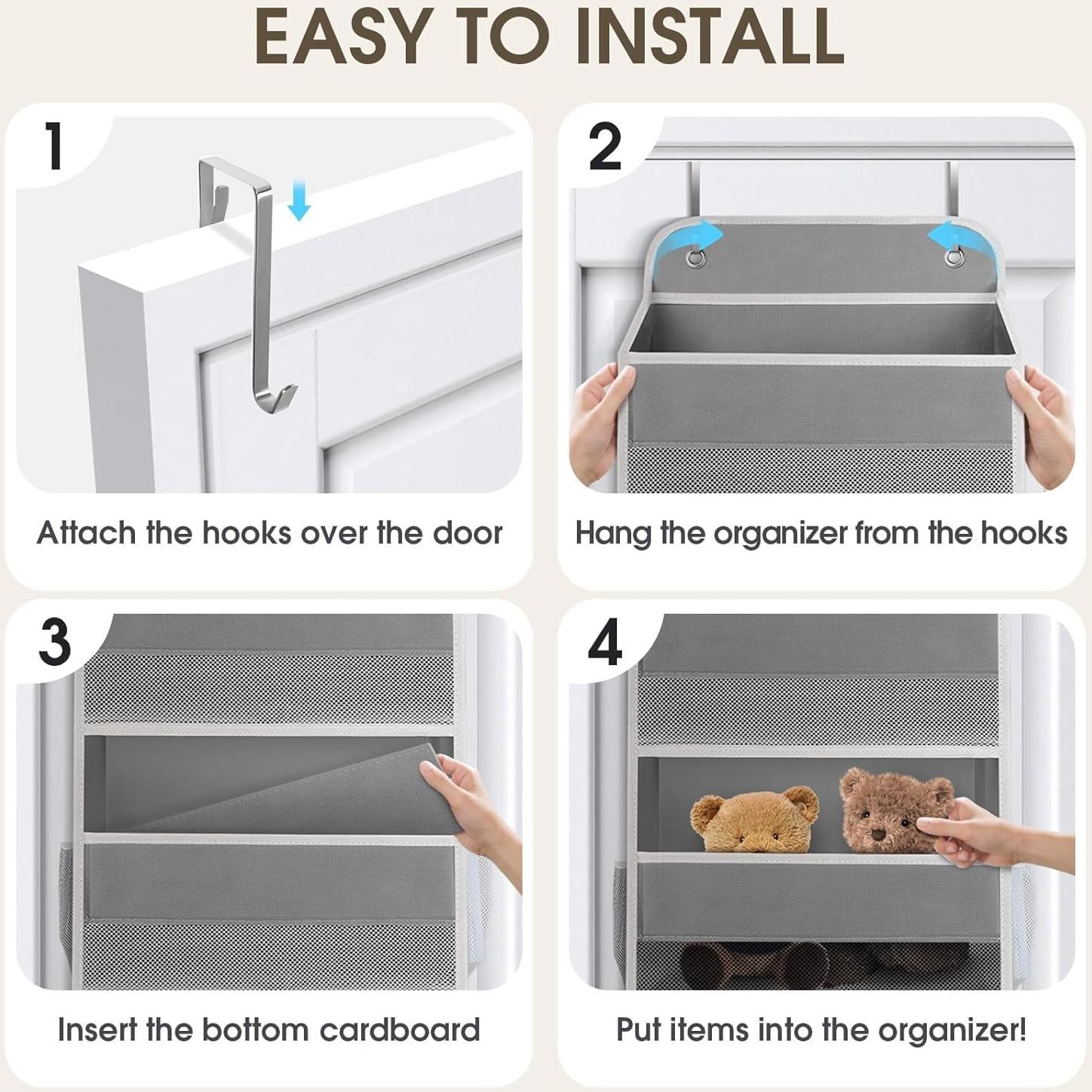 EASY TO INSTALL

1

Attach the hooks over the door

2

Hang the organizer from the hooks

3

Insert the bottom cardboard

4

Put items into the organizer!