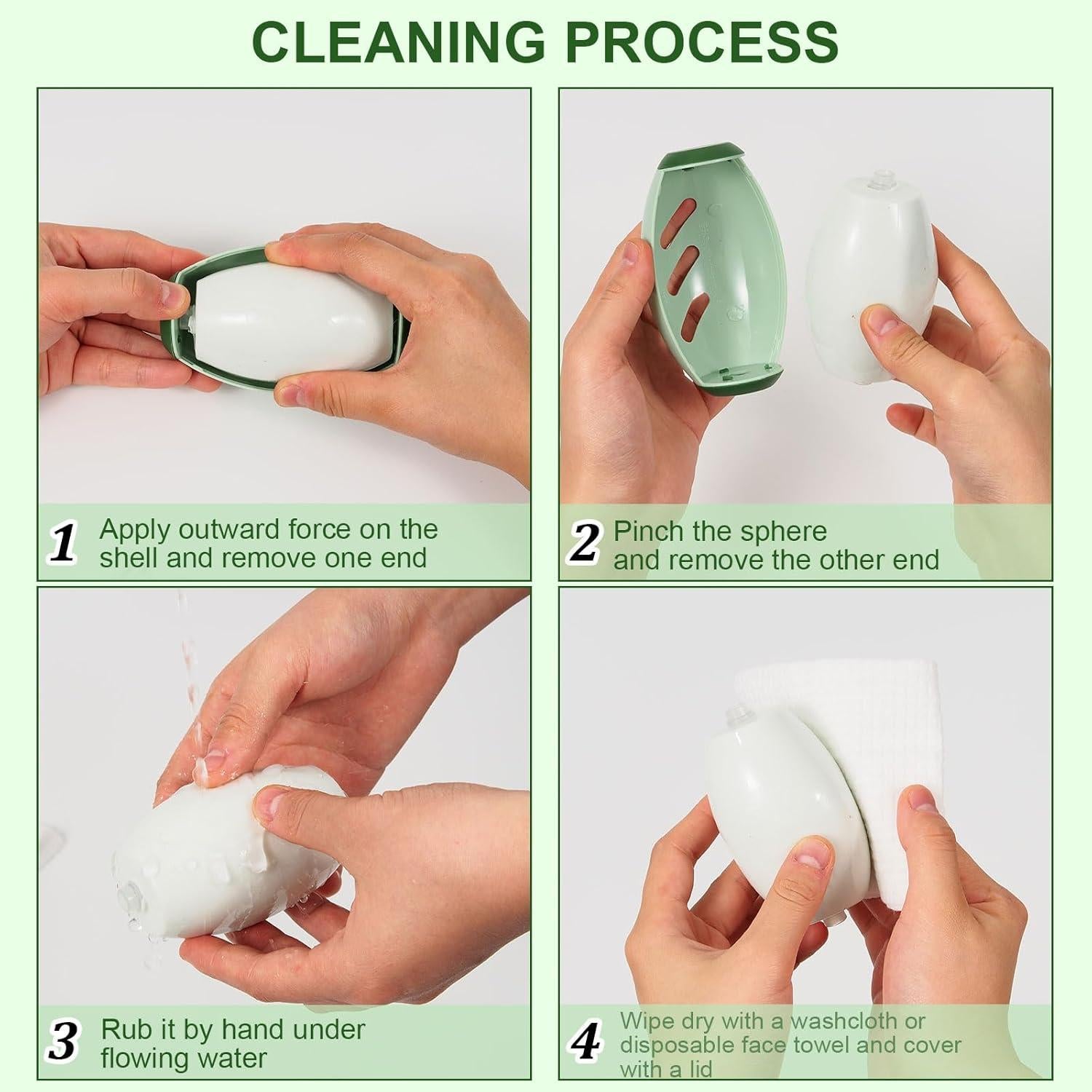 CLEANING PROCESS

1 Apply outward force on the shell and remove one end

2 Pinch the sphere and remove the other end

3 Rub it by hand under flowing water

4 Wipe dry with a washcloth or disposable face towel and cover with a lid