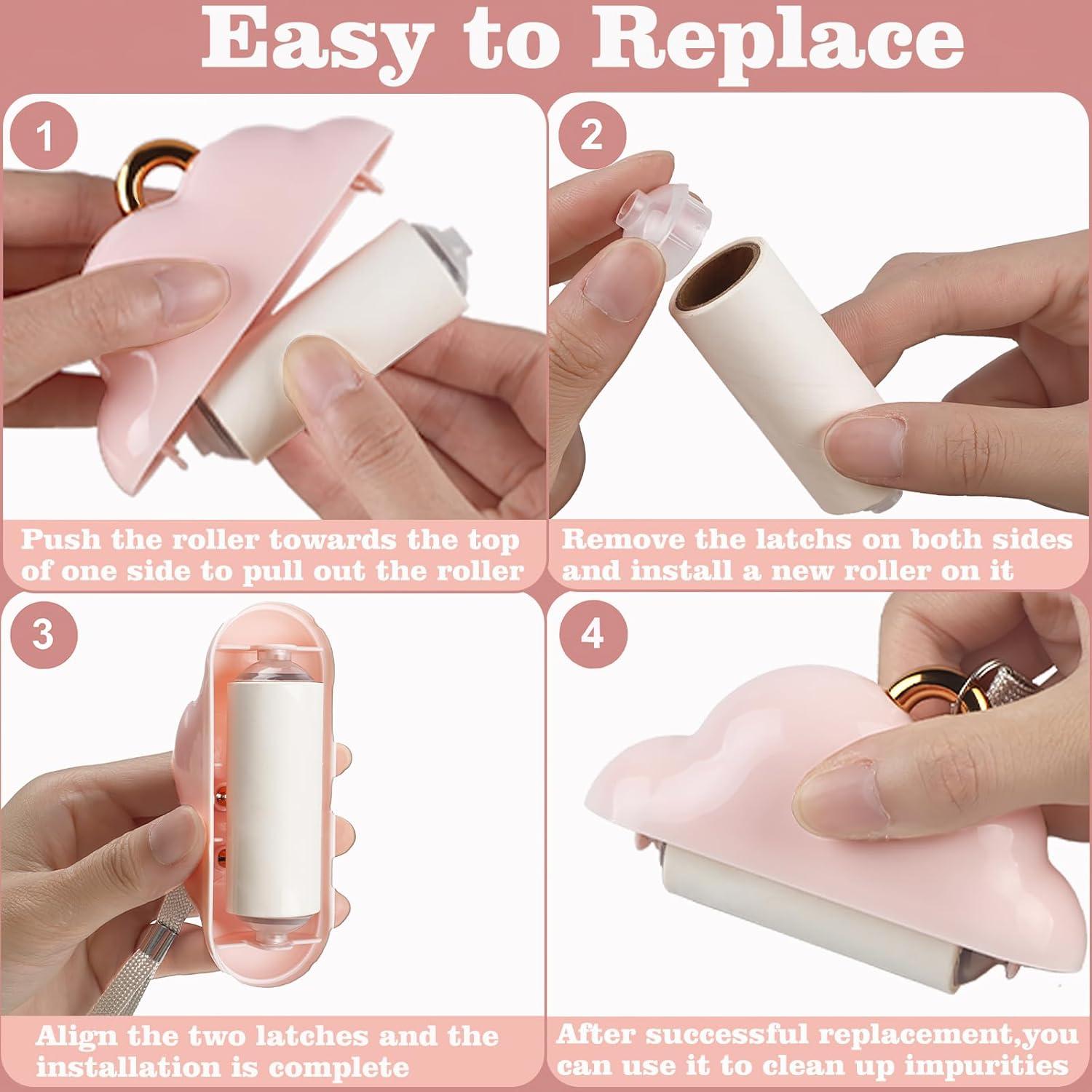 Easy to Replace

1

Push the roller towards the top of one side to pull out the roller

2

Remove the latchs on both sides and install a new roller on it

3

Align the two latches and the installation is complete

4

After successful replacement,you can use it to clean up impurities