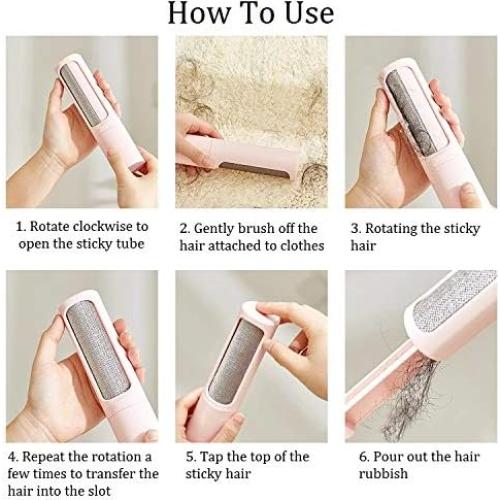 How To Use

1. Rotate clockwise to open the sticky tube

2. Gently brush off the hair attached to clothes

3. Rotating the sticky hair

4. Repeat the rotation a few times to transfer the hair into the slot

5. Tap the top of the sticky hair

6. Pour out the hair rubbish