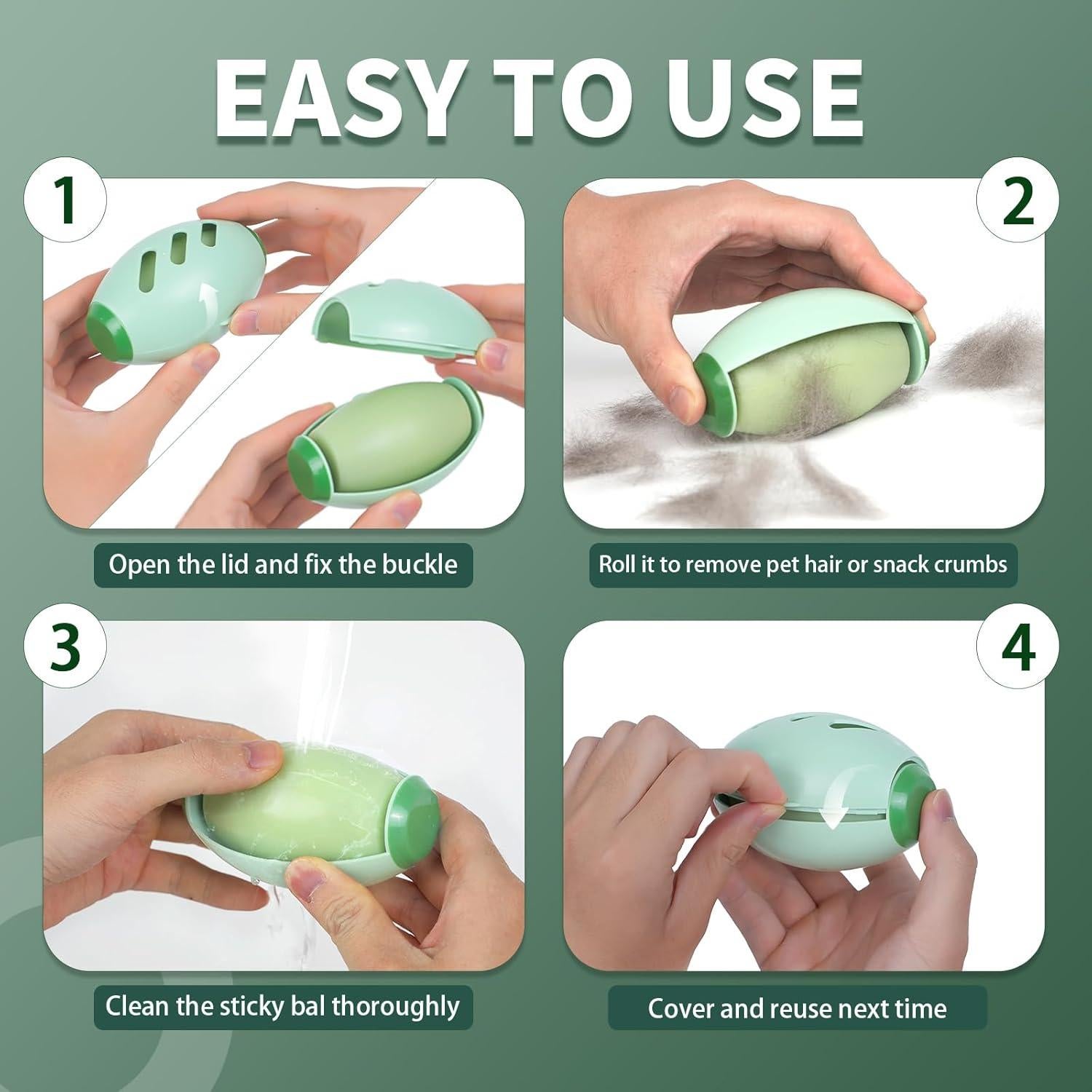 EASY TO USE

1

Open the lid and fix the buckle

2

Roll it to remove pet hair or snack crumbs

3

Clean the sticky bal thoroughly

4

Cover and reuse next time