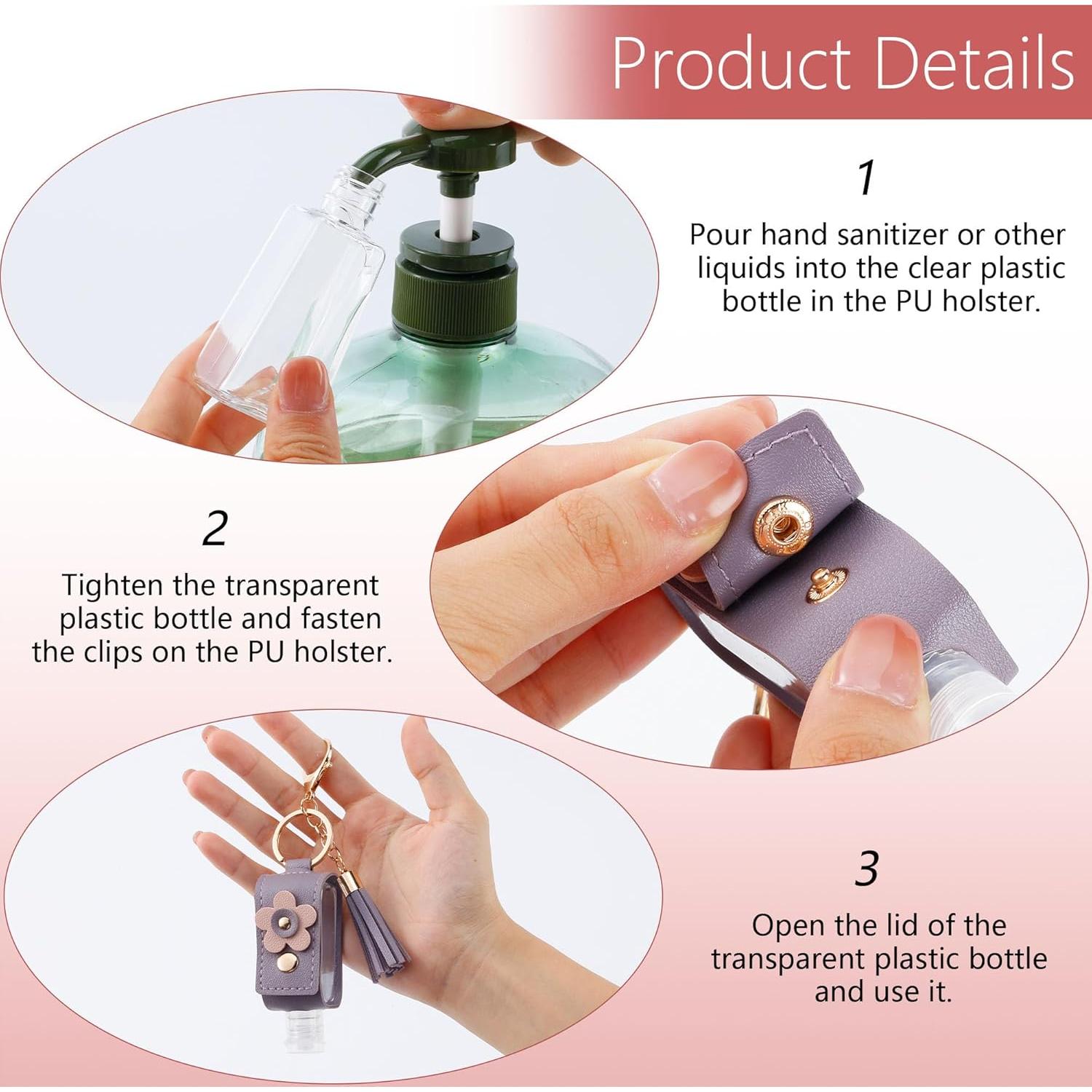 Product Details

1

Pour hand sanitizer or other liquids into the clear plastic bottle in the PU holster.

2

Tighten the transparent plastic bottle and fasten the clips on the PU holster.

3

Open the lid of the transparent plastic bottle and use it.