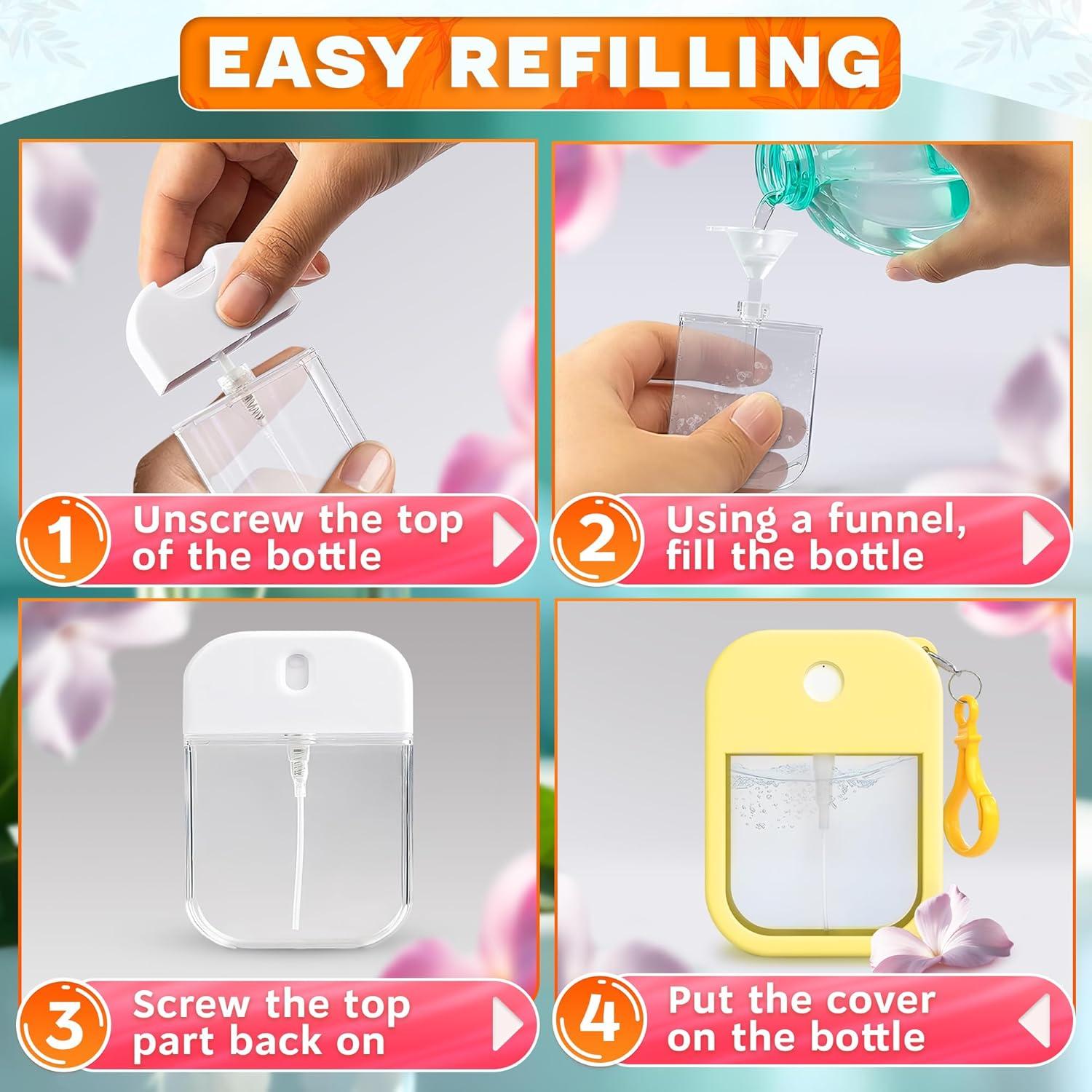 EASY REFILLING

1 Unscrew the top of the bottle

2 Using a funnel, fill the bottle

3 Screw the top part back on

4 Put the cover on the bottle