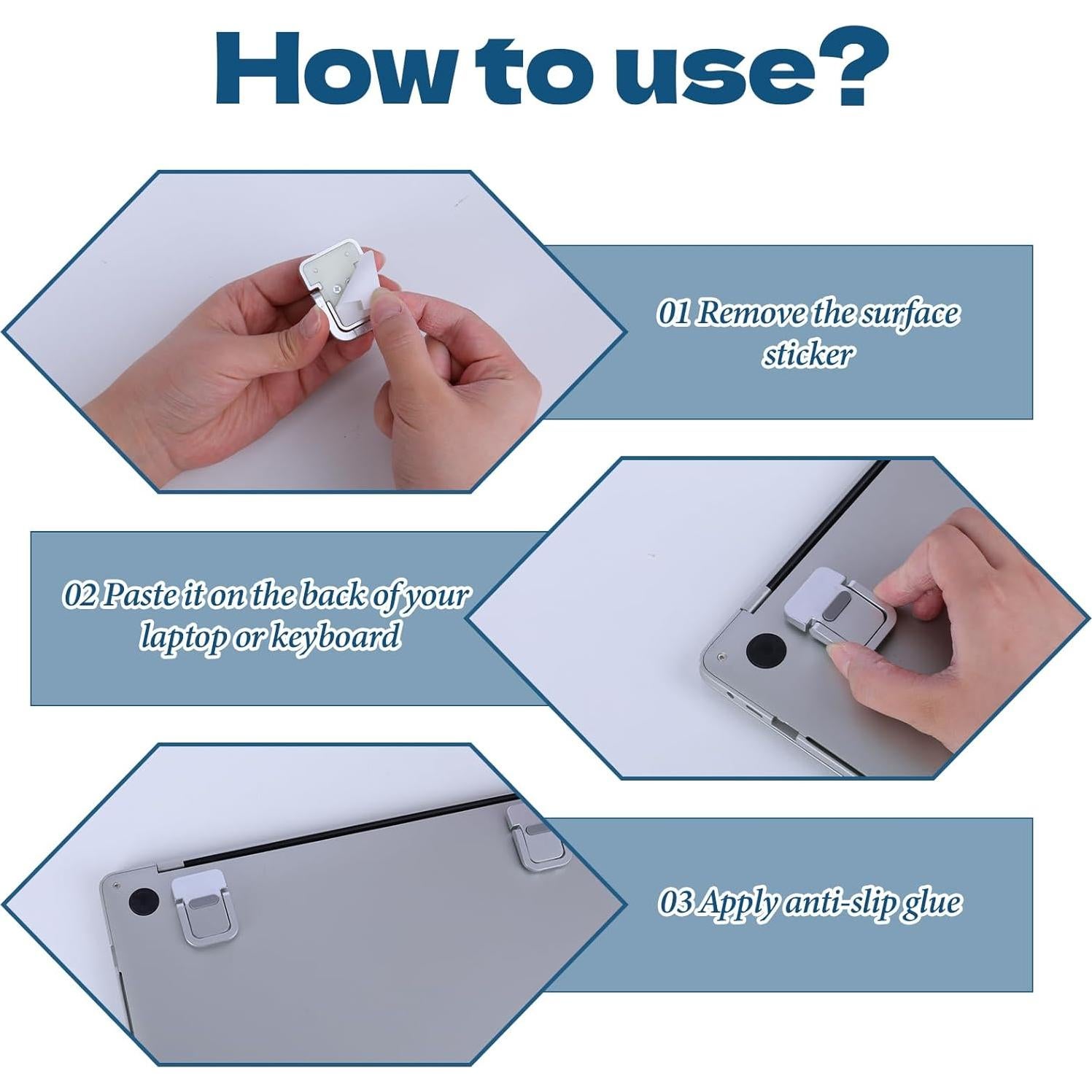 How to use?

01 Remove the surface sticker

02 Paste it on the back of your laptop or keyboard

03 Apply anti-slip glue