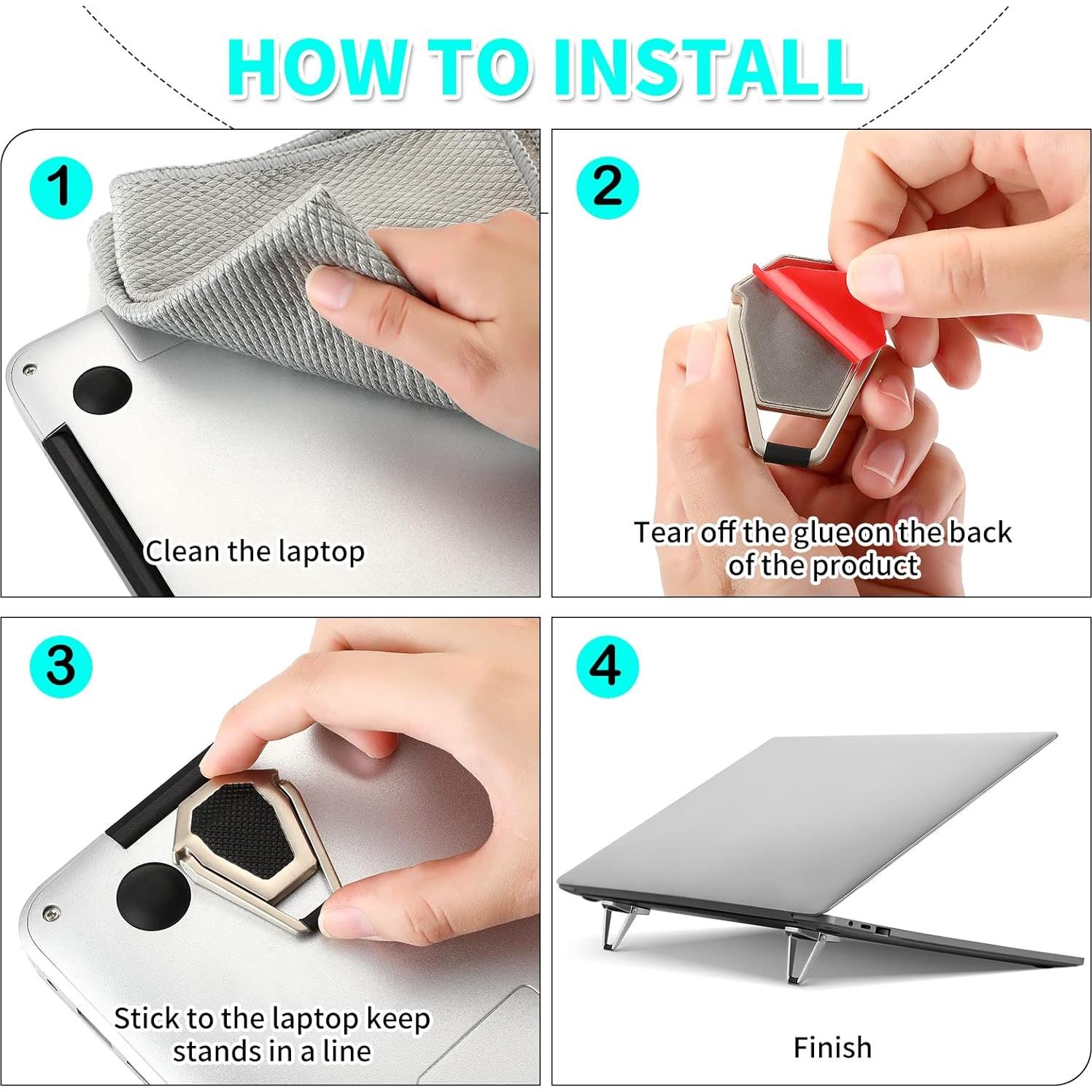 HOW TO INSTALL

1

Clean the laptop

2

Tear off the glue on the back of the product

3

Stick to the laptop keep stands in a line

4

Finish