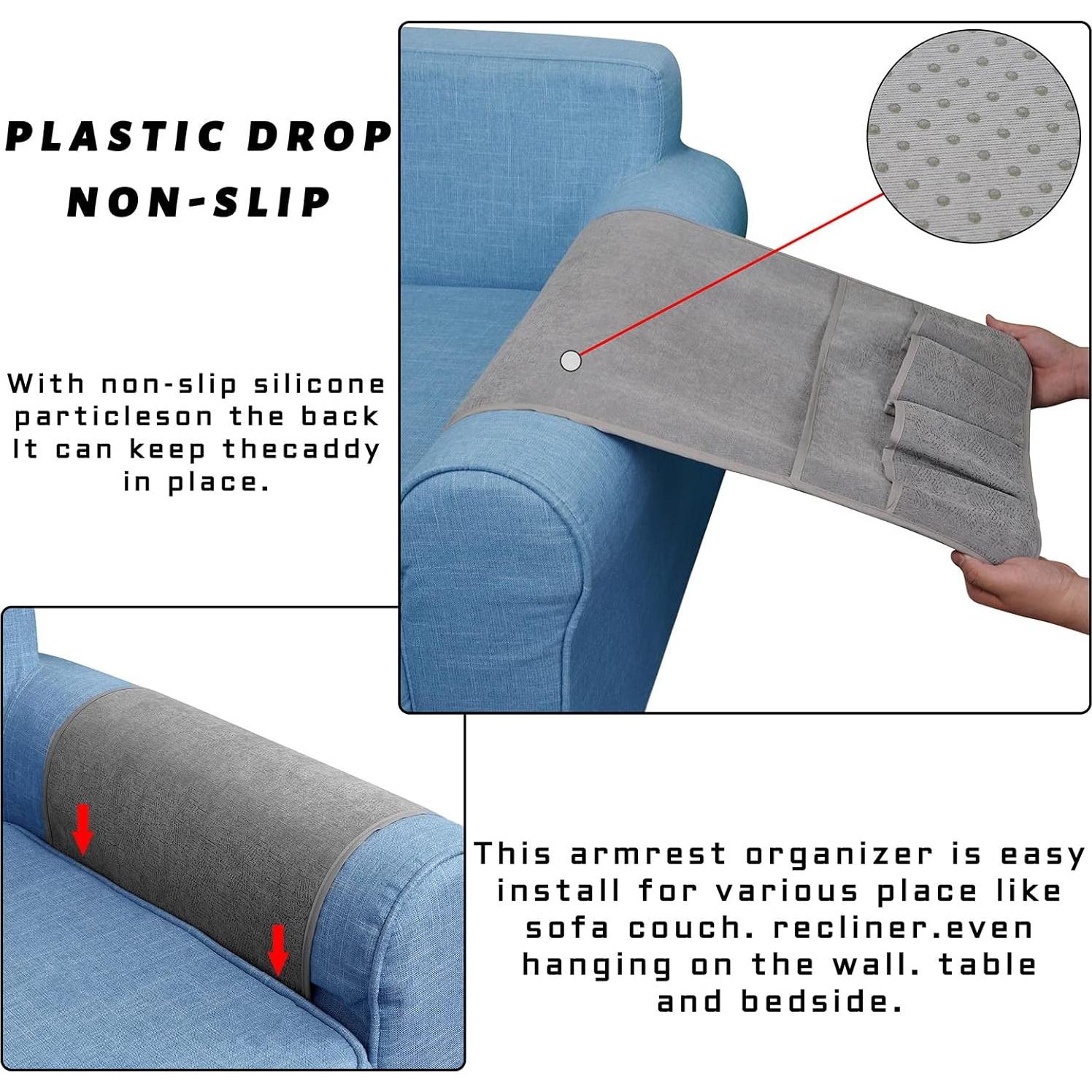 PLASTIC DROP
NON-SLIP

With non-slip silicone particleson the back It can keep thecaddy in place.

This armrest organizer is easy install for various place like sofa couch. recliner.even hanging on the wall. table and bedside.